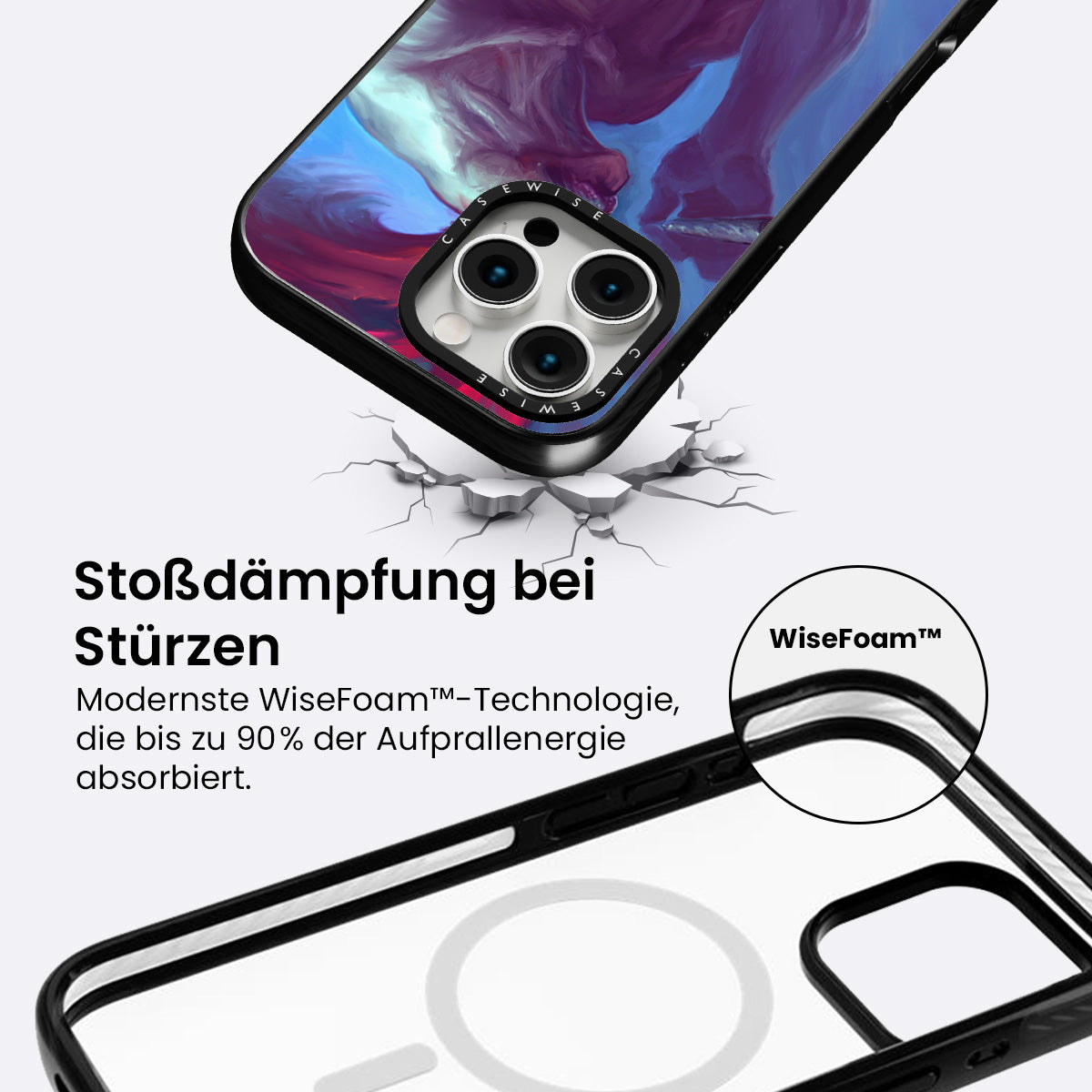 CASEWISE

CASEWISE

Stoßdämpfung bei Stürzen

Modernste WiseFoam™-Technologie, die bis zu 90% der Aufprallenergie absorbiert.

WiseFoam™