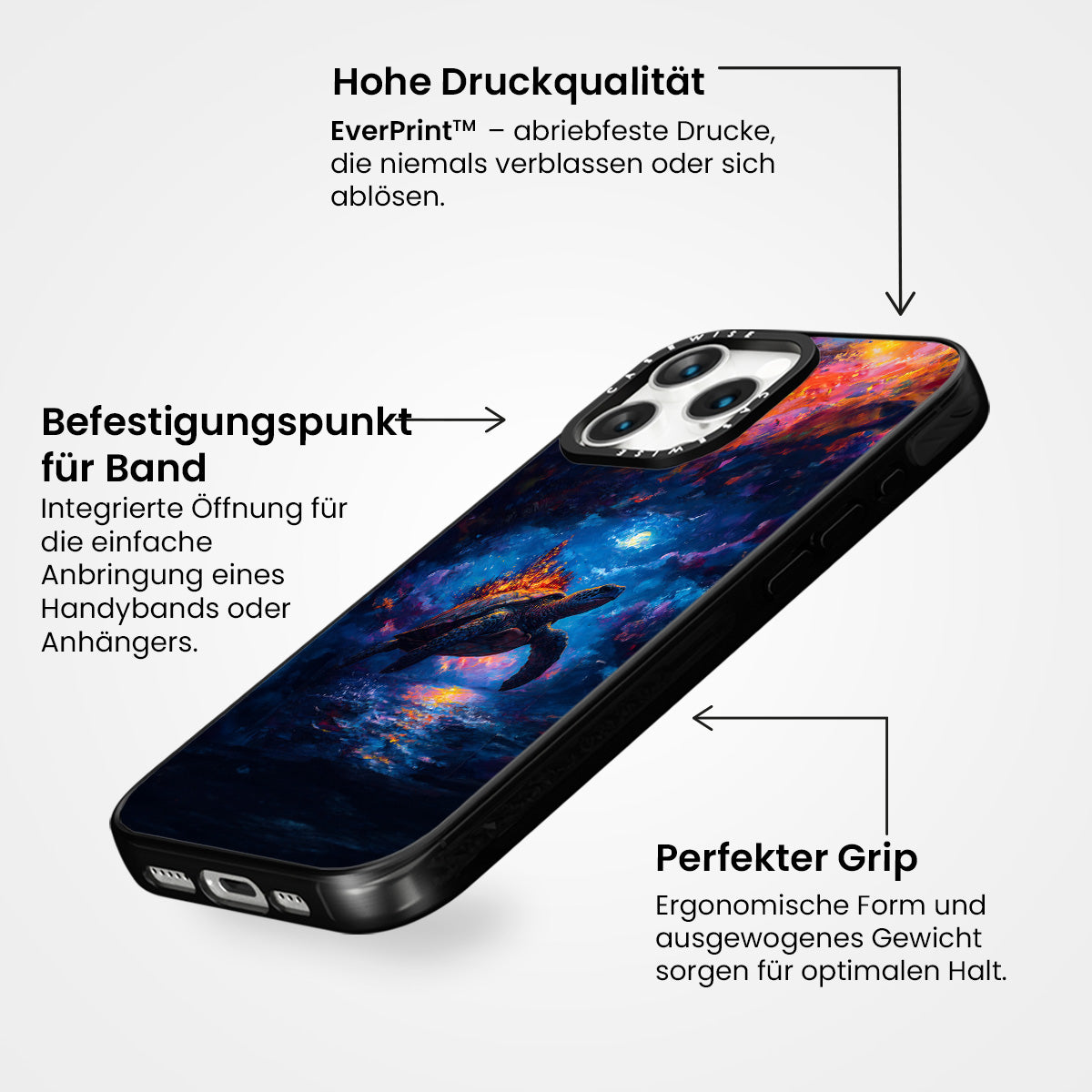 Hohe Druckqualität

EverPrint™ – abriebfeste Drucke, die niemals verblassen oder sich ablösen.

Befestigungspunkt für Band

Integrierte Öffnung für die einfache Anbringung eines Handybands oder Anhängers.

CASEWISE

CASEWISE

Perfekter Grip

Ergonomische Form und ausgewogenes Gewicht sorgen für optimalen Halt.