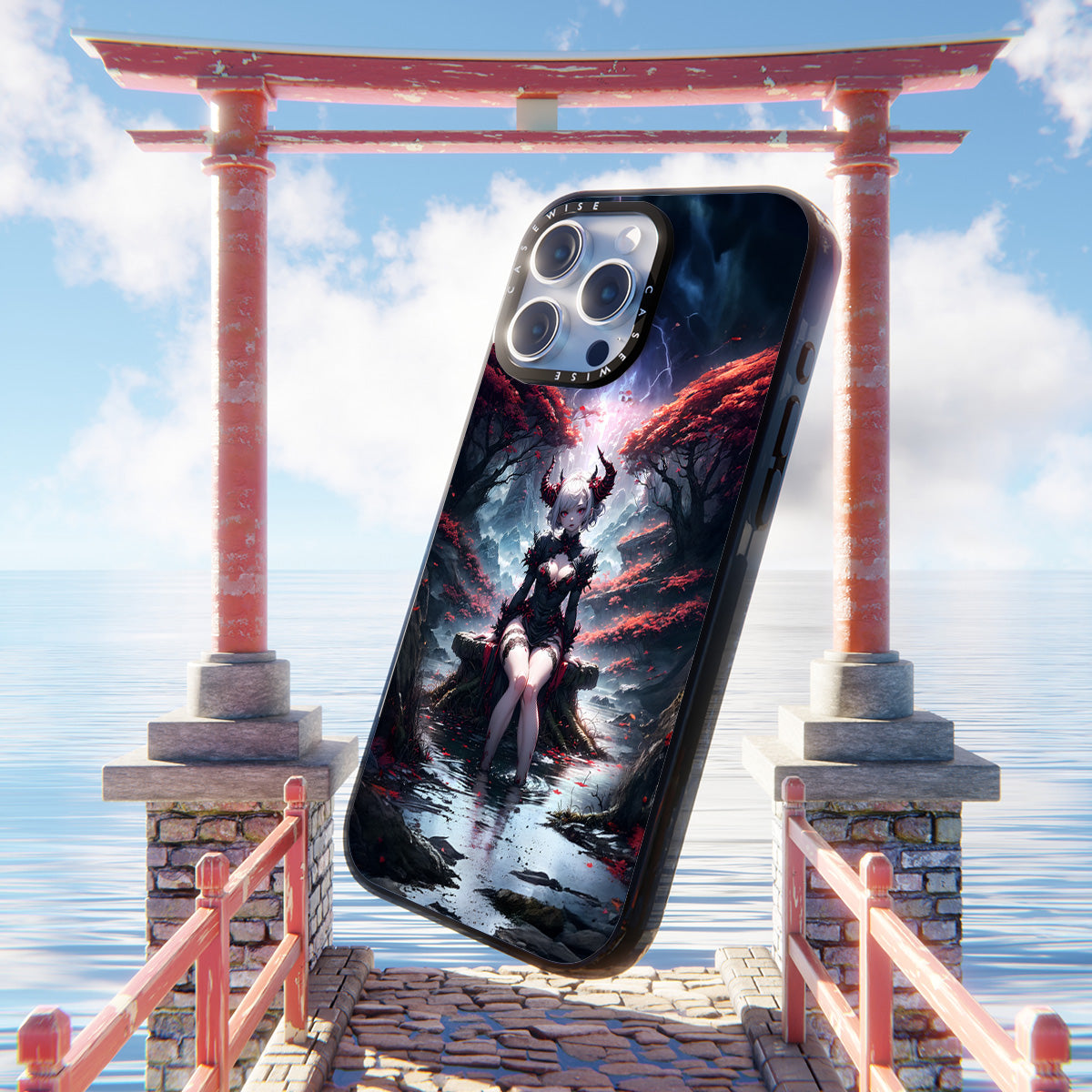 CASEWISE
CASEWISE