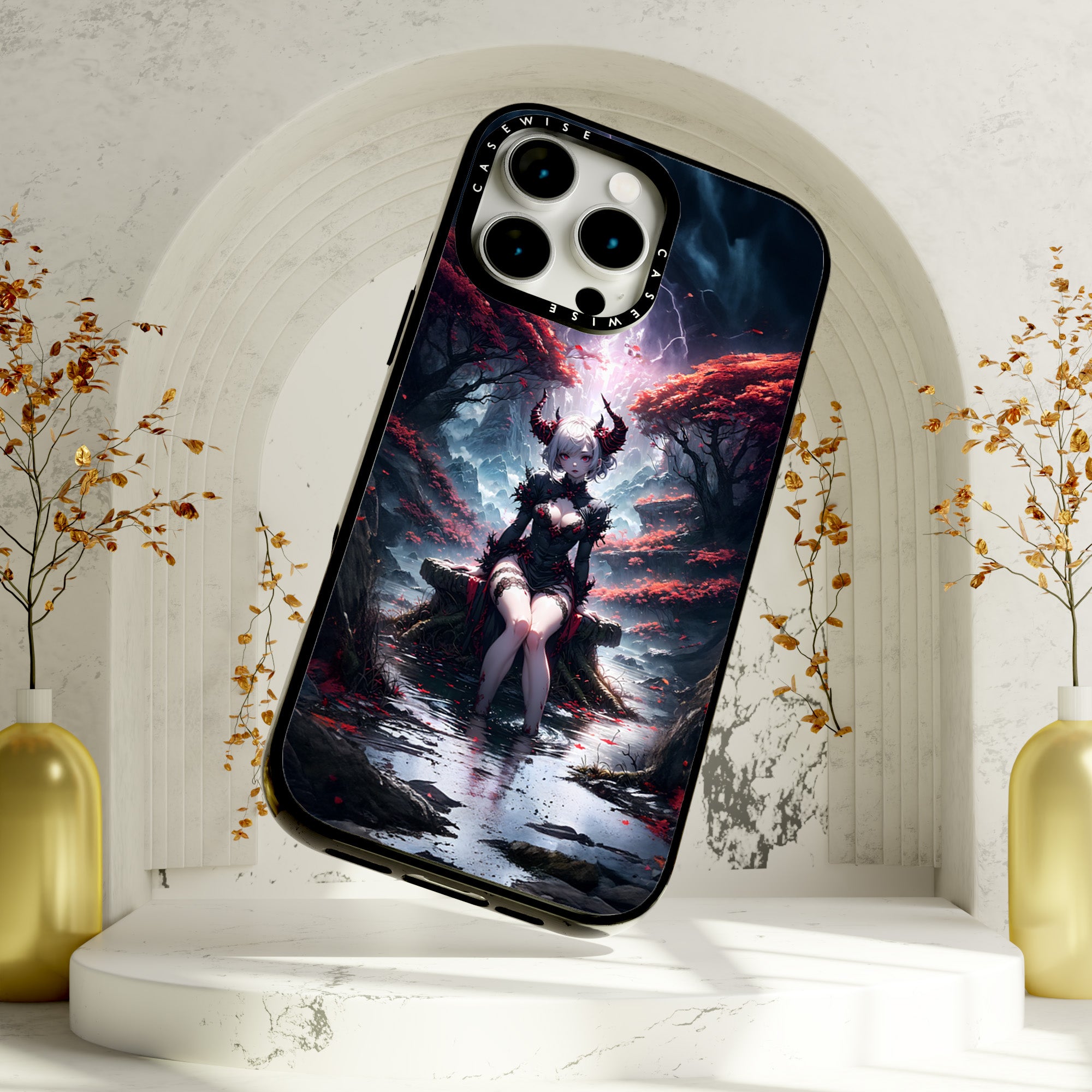 CASEWISE
CASEWISE