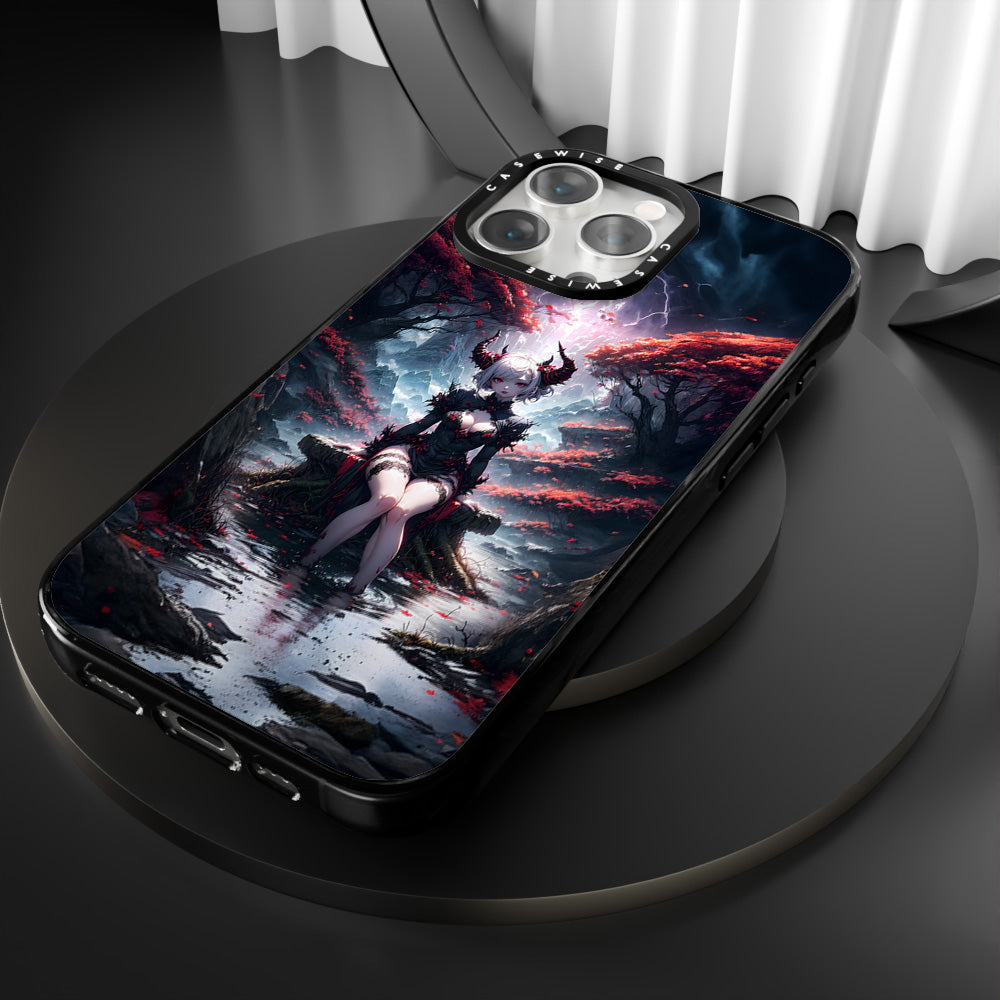 CASEWISE CASEWISE