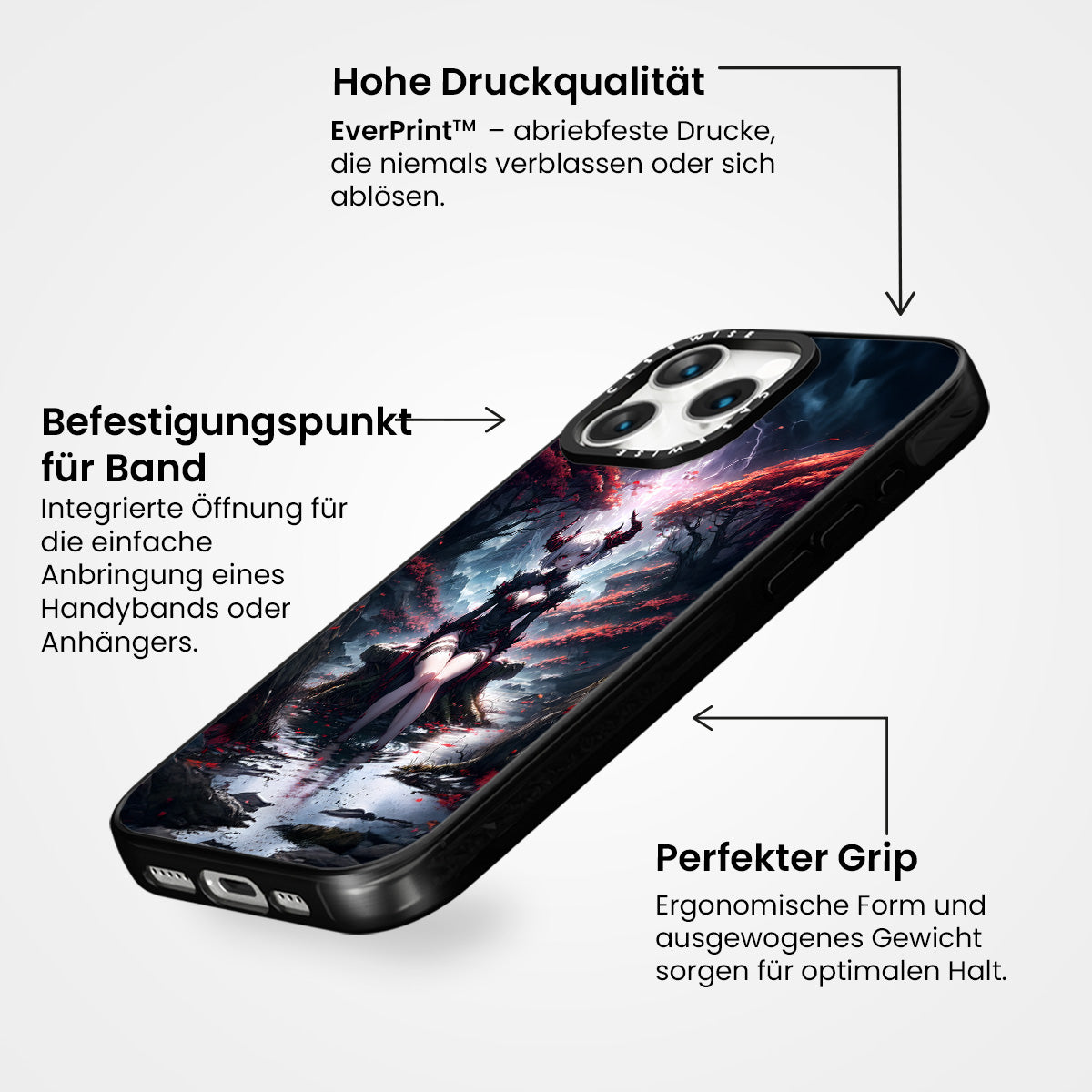 Hohe Druckqualität

EverPrint™ – abriebfeste Drucke, die niemals verblassen oder sich ablösen.

Befestigungspunkt für Band

Integrierte Öffnung für die einfache Anbringung eines Handybands oder Anhängers.

CASEWISE

CASEWISE

Perfekter Grip

Ergonomische Form und ausgewogenes Gewicht sorgen für optimalen Halt.