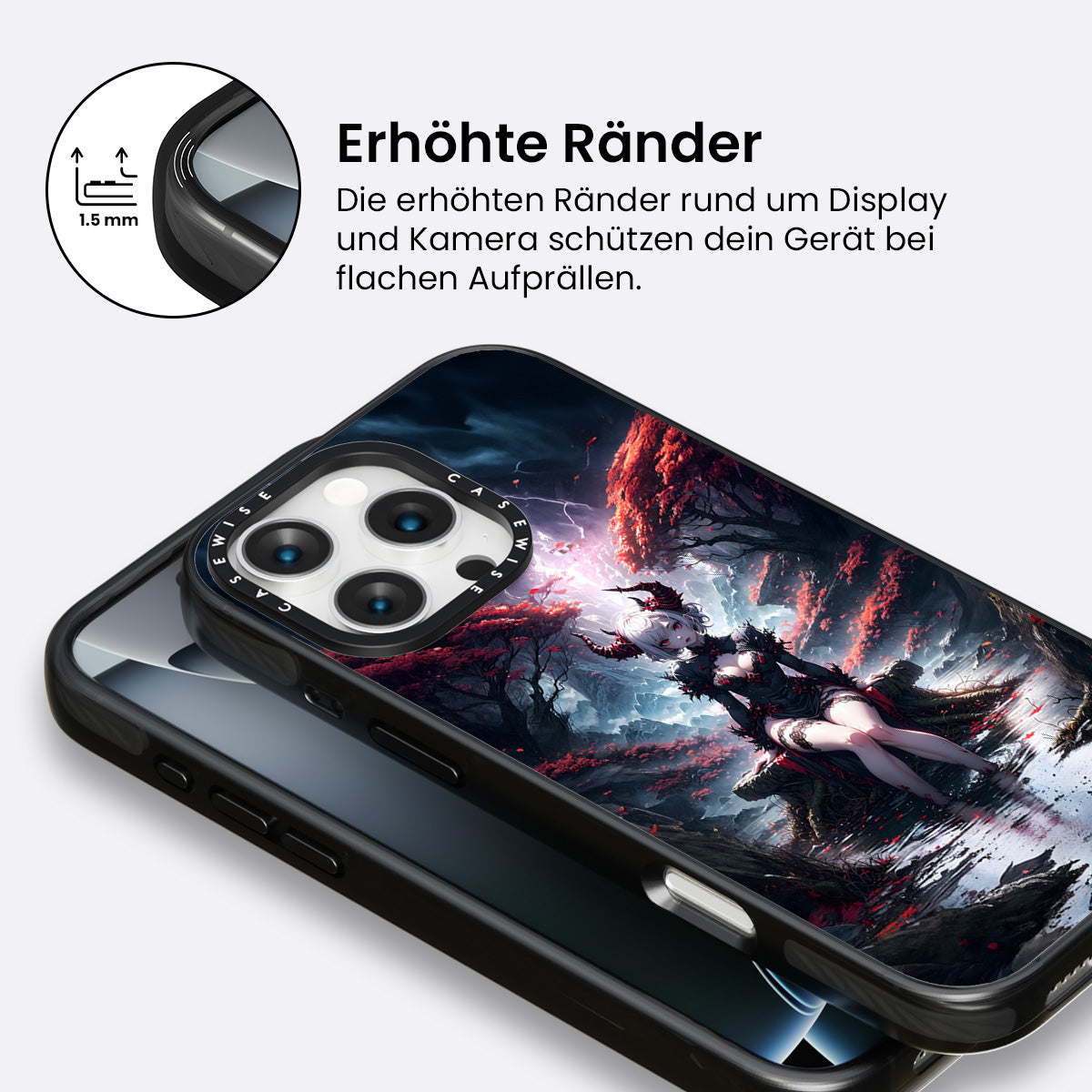 1.5 mm

Erhöhte Ränder

Die erhöhten Ränder rund um Display und Kamera schützen dein Gerät bei flachen Aufprällen.

CASEWISE CASEWISE