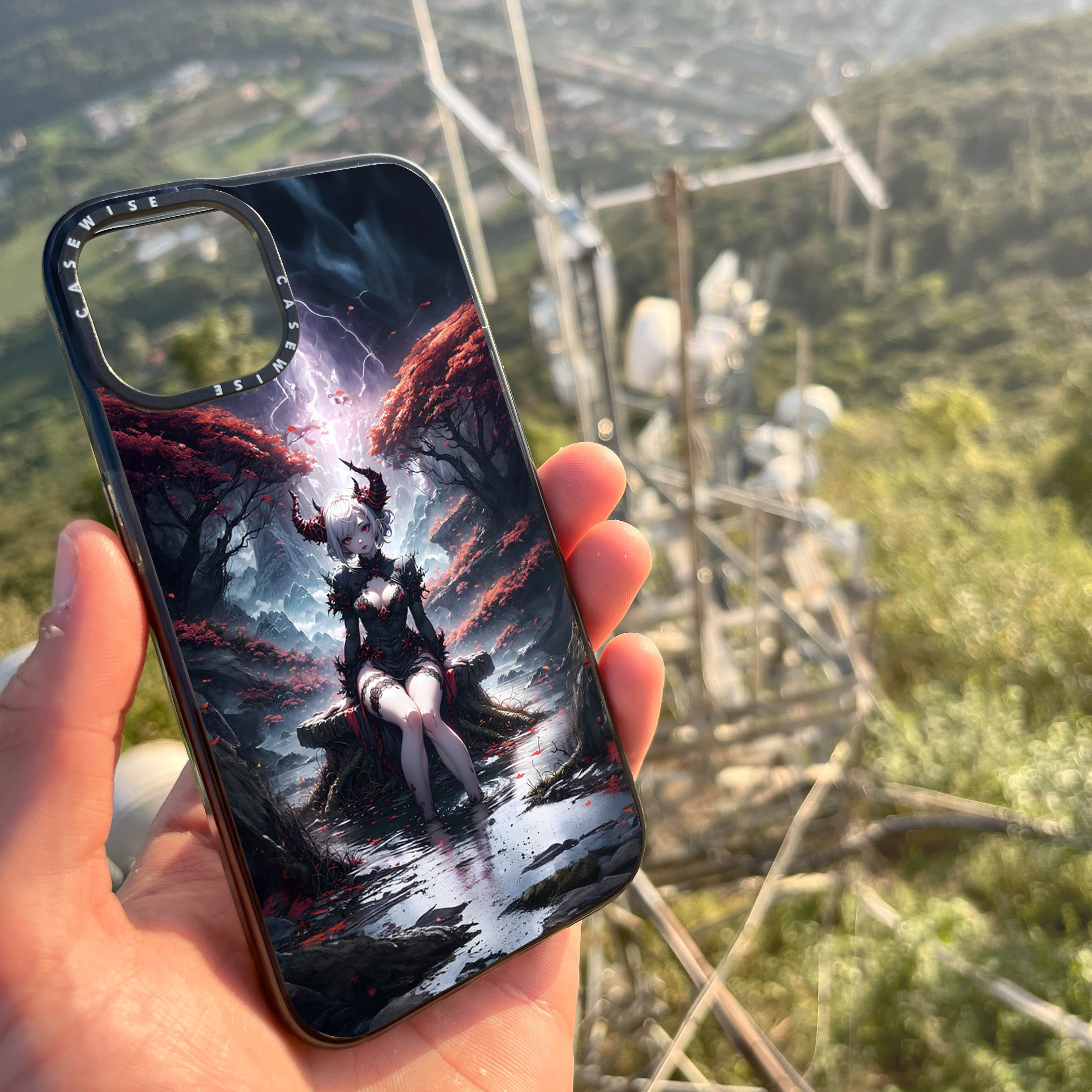 CASEWISE CASEWISE