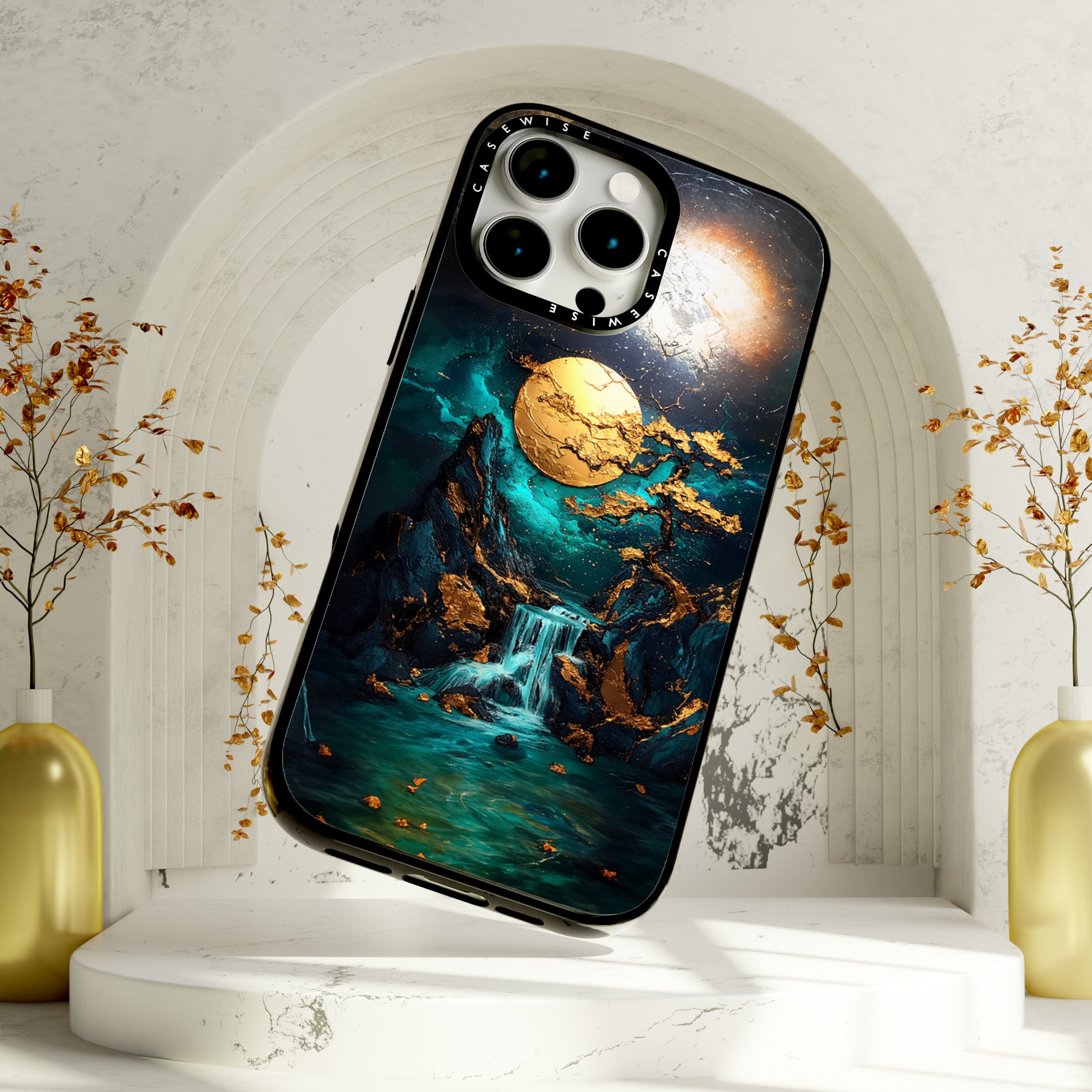 CASEWISE
CASEWISE