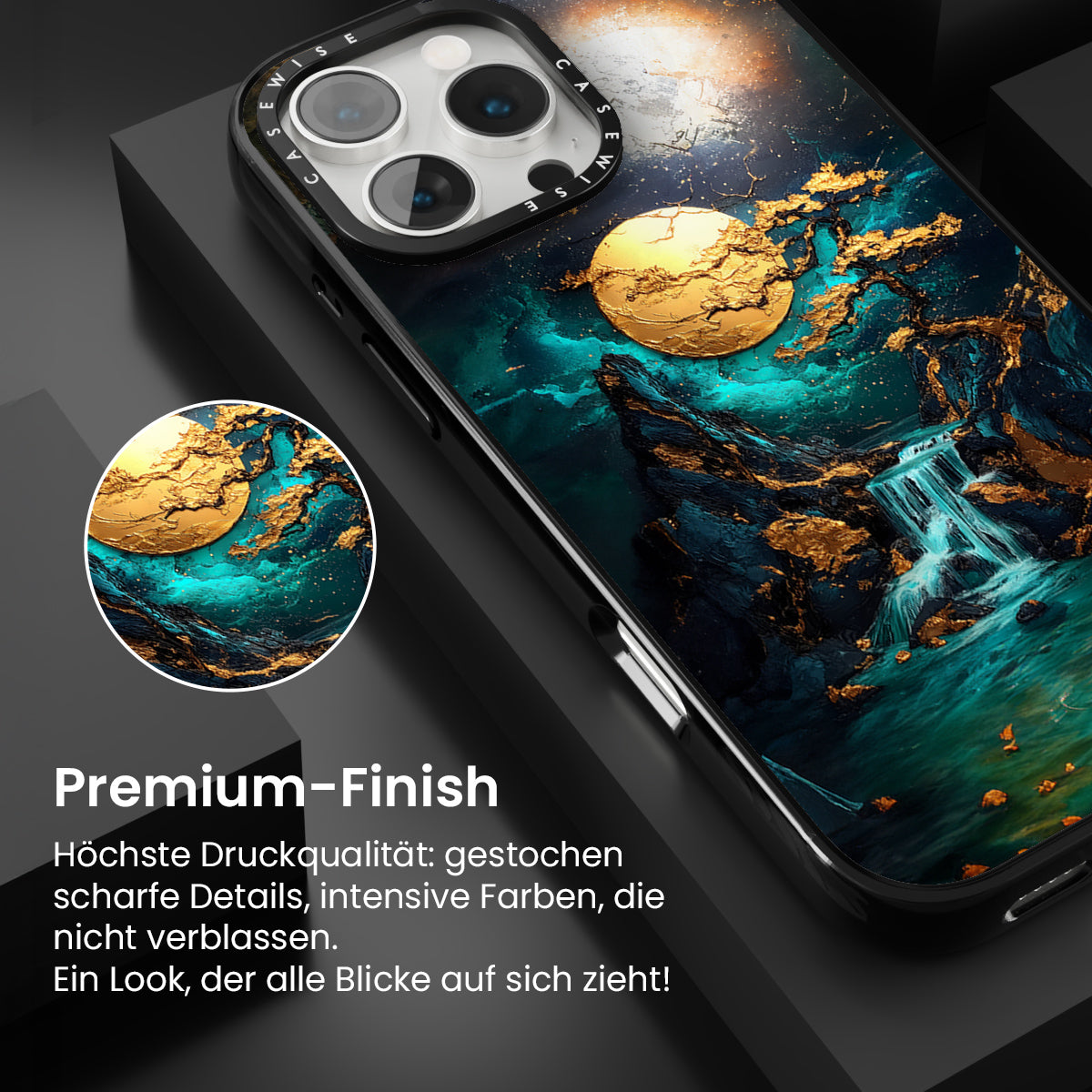 CASEWISE CASEWISE

Premium-Finish

Höchste Druckqualität: gestochen scharfe Details, intensive Farben, die nicht verblassen.
Ein Look, der alle Blicke auf sich zieht!