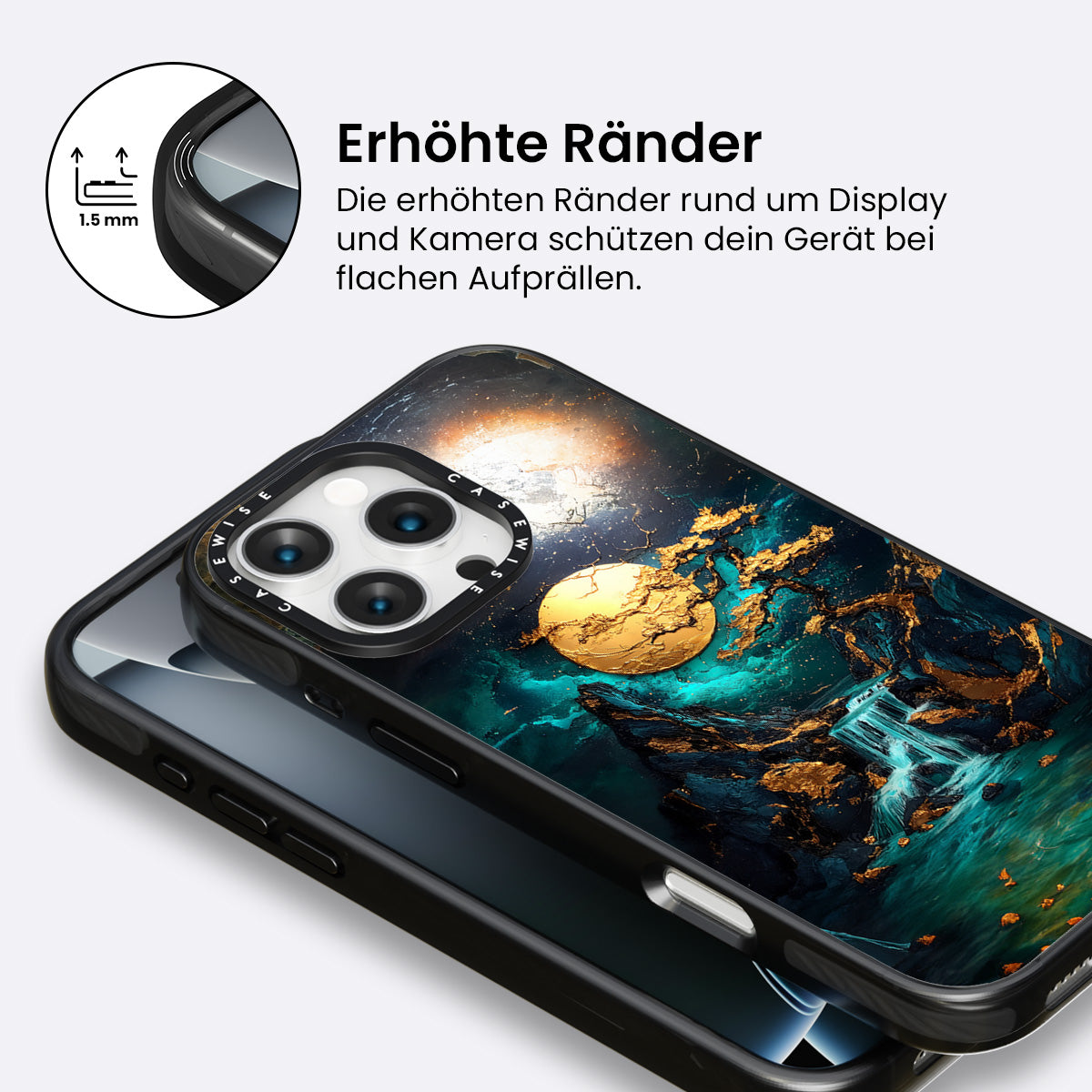 1.5 mm

Erhöhte Ränder

Die erhöhten Ränder rund um Display und Kamera schützen dein Gerät bei flachen Aufprällen.

CASEWISE CASEWISE