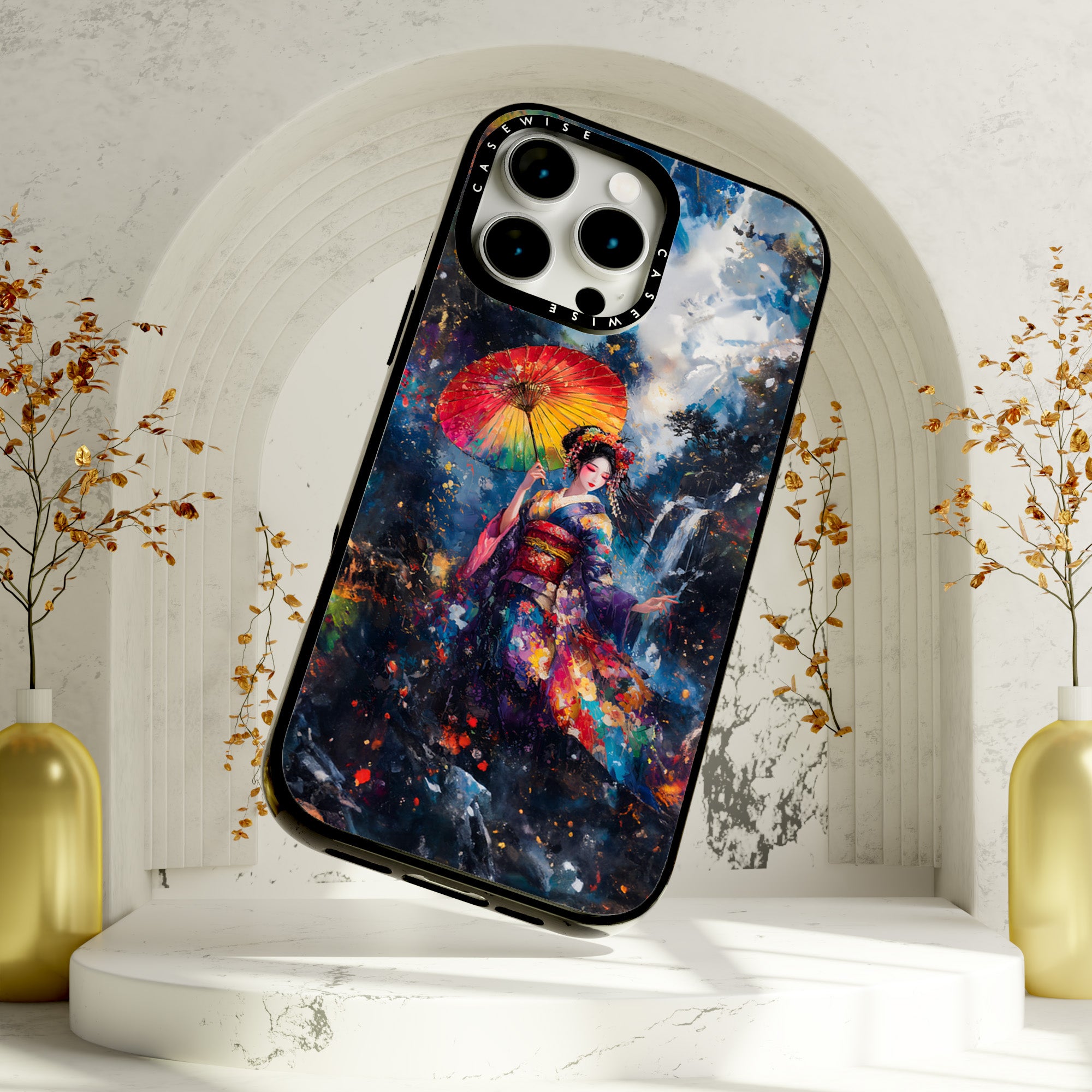 CASEWISE

CASEWISE