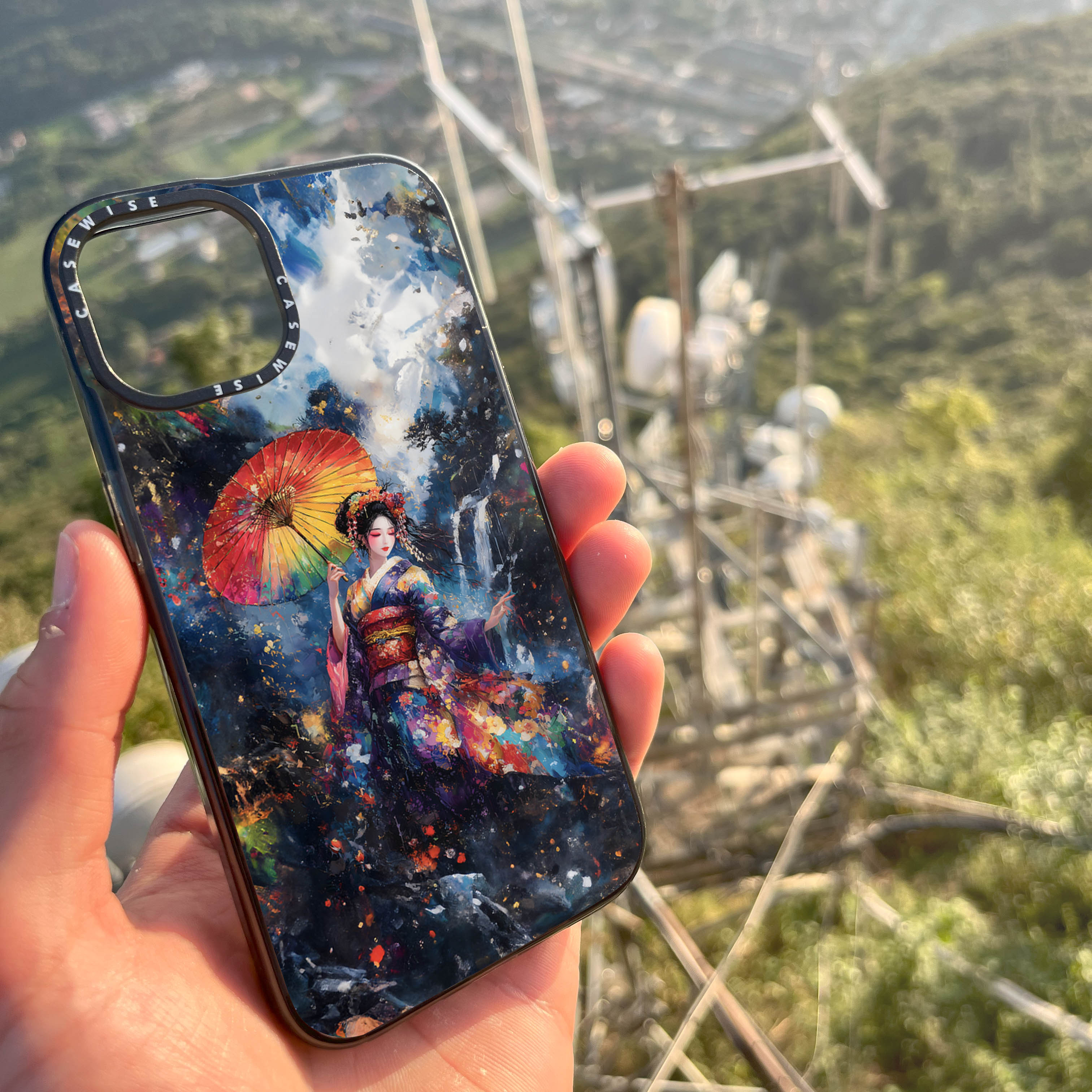 CASEWISE CASEWISE