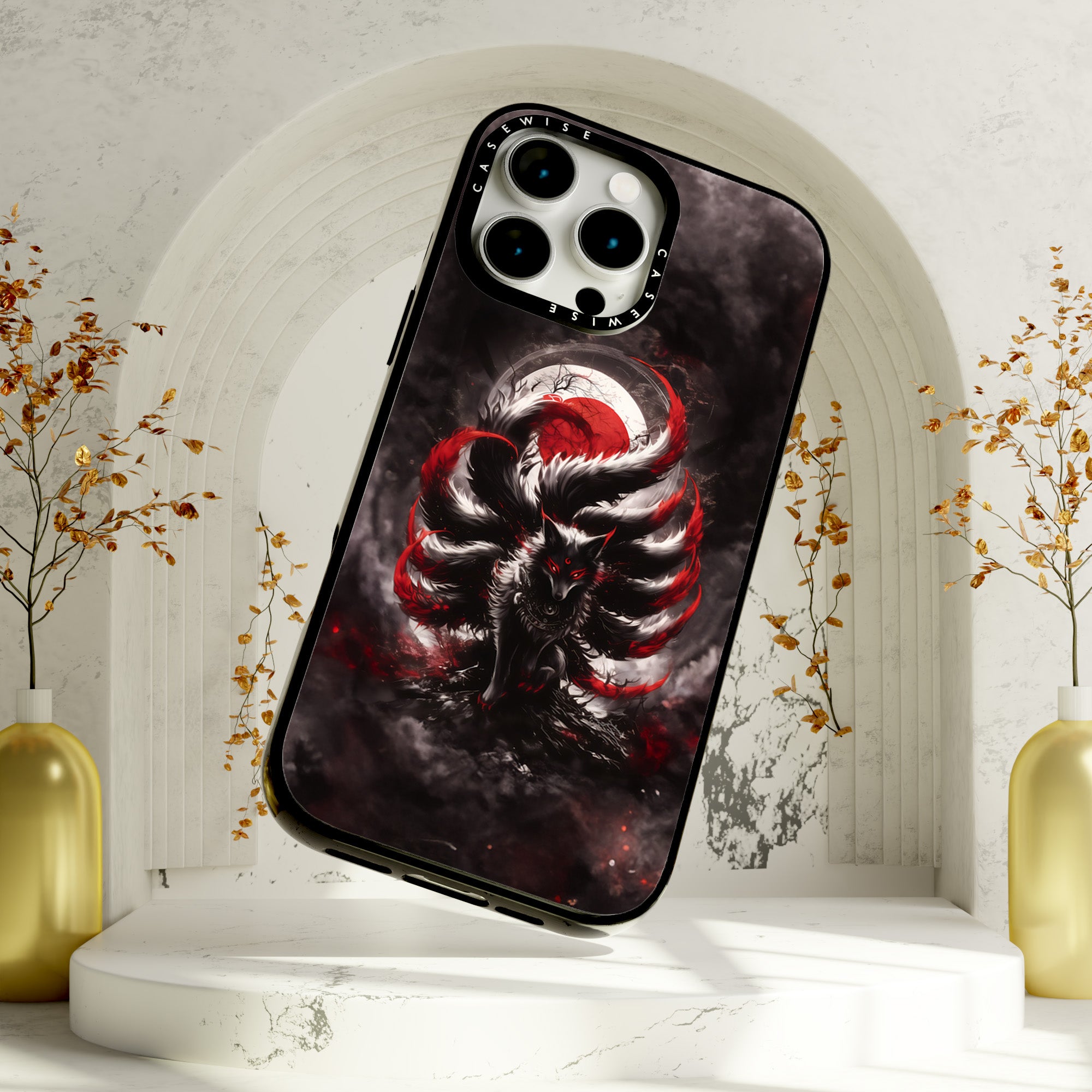 CASEWISE
CASEWISE