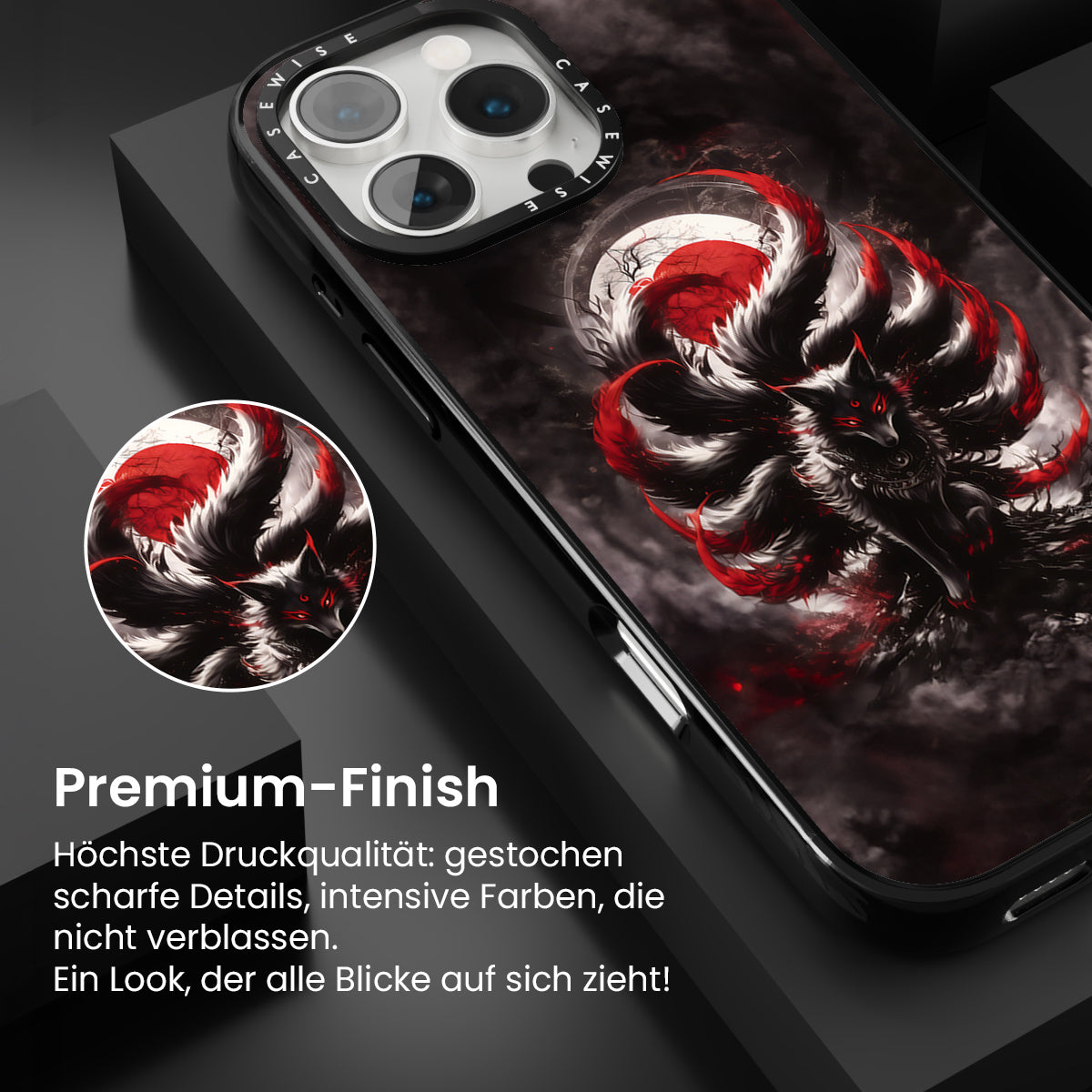 CASEWISE CASEWISE

Premium-Finish

Höchste Druckqualität: gestochen scharfe Details, intensive Farben, die nicht verblassen.
Ein Look, der alle Blicke auf sich zieht!