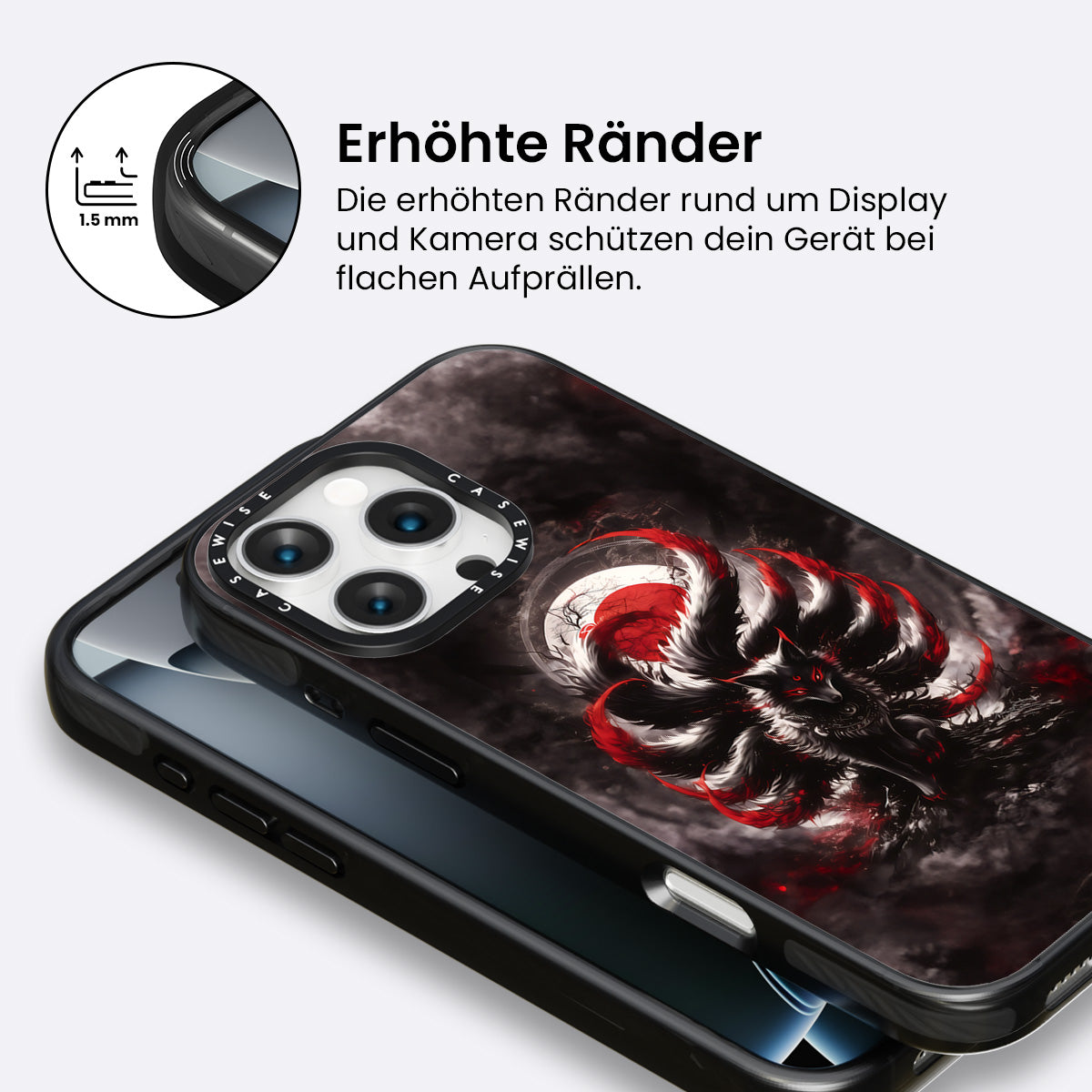 1.5 mm

Erhöhte Ränder

Die erhöhten Ränder rund um Display und Kamera schützen dein Gerät bei flachen Aufprällen.

CASEWISE CASEWISE