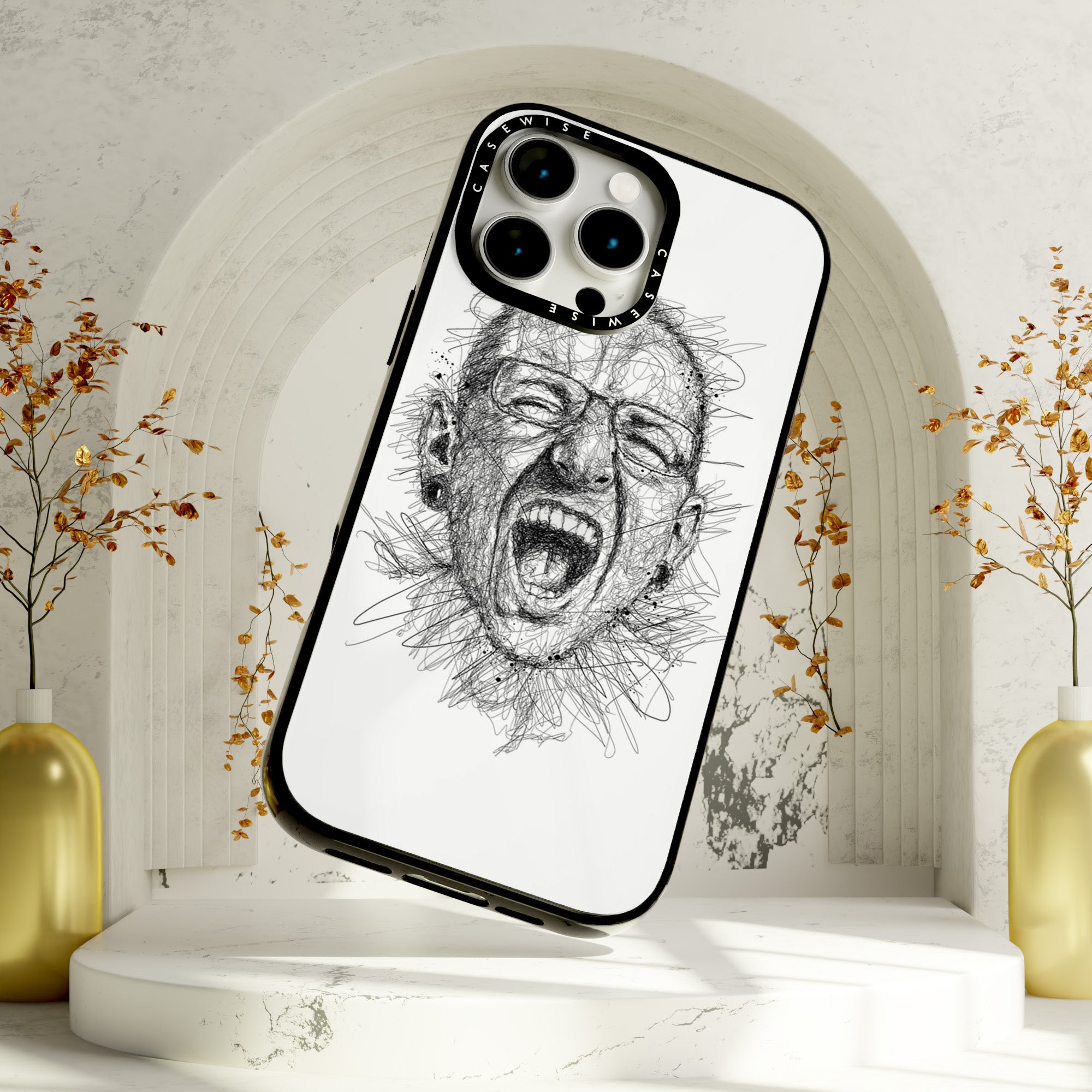 CASEWISE
CASEWISE