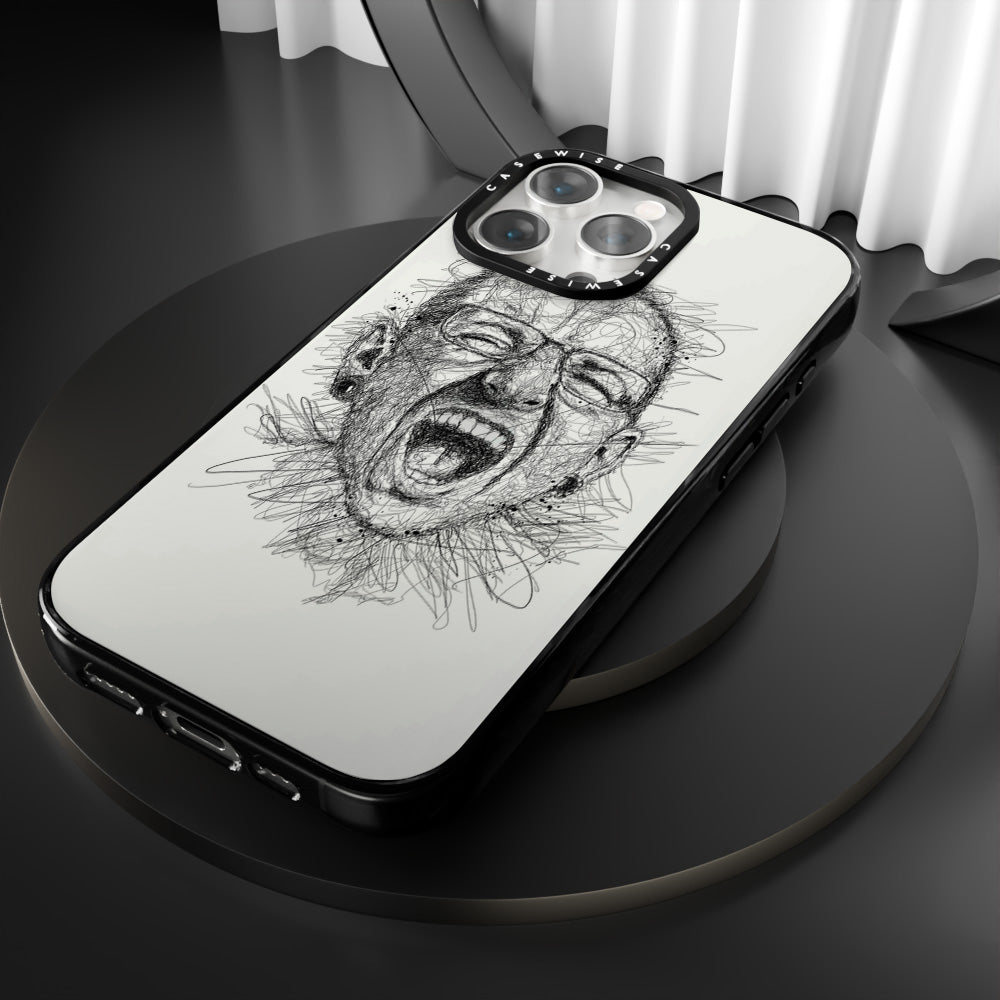 CASEWISE
CASEWISE