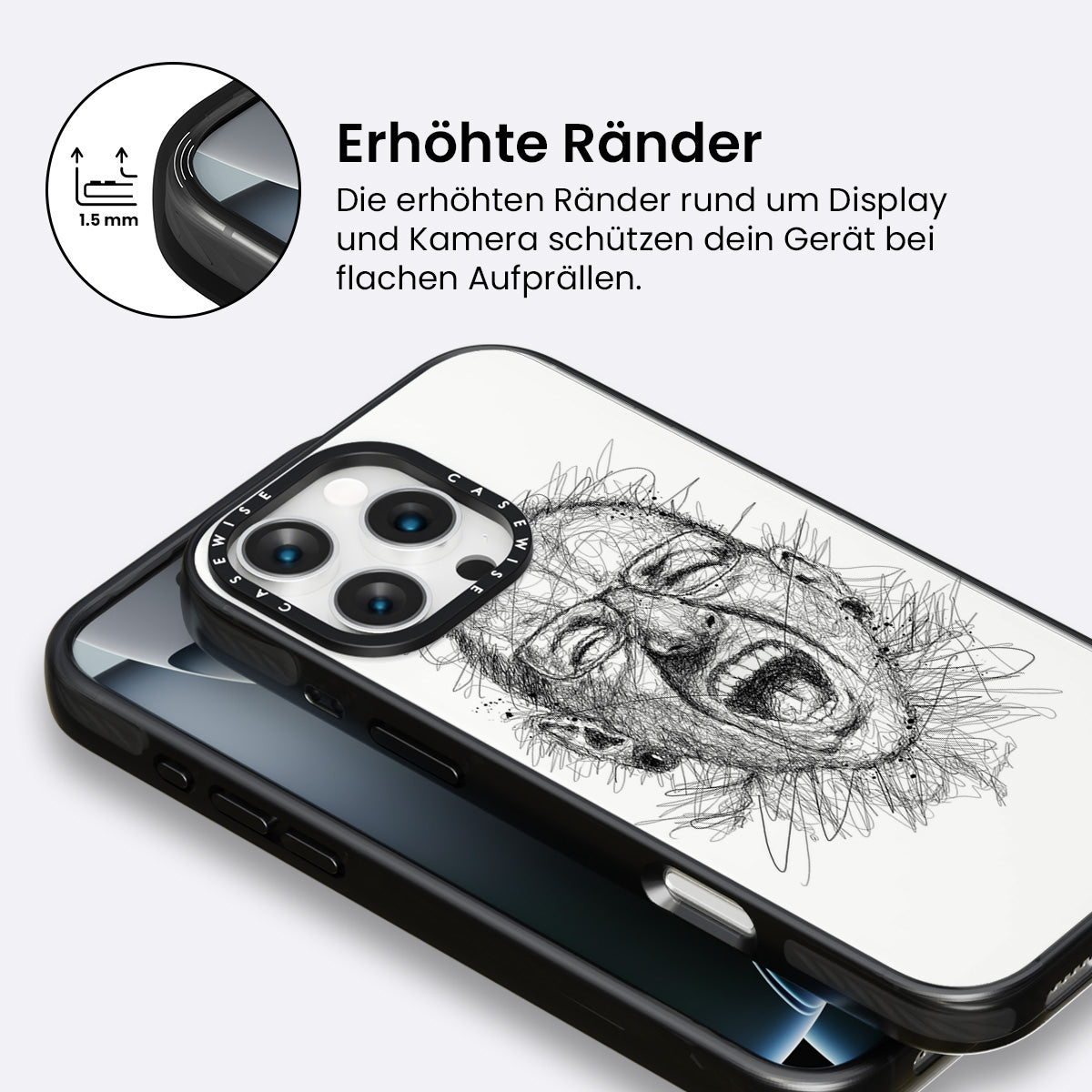 1.5 mm

Erhöhte Ränder

Die erhöhten Ränder rund um Display und Kamera schützen dein Gerät bei flachen Aufprällen.

CASEWISE CASEWISE