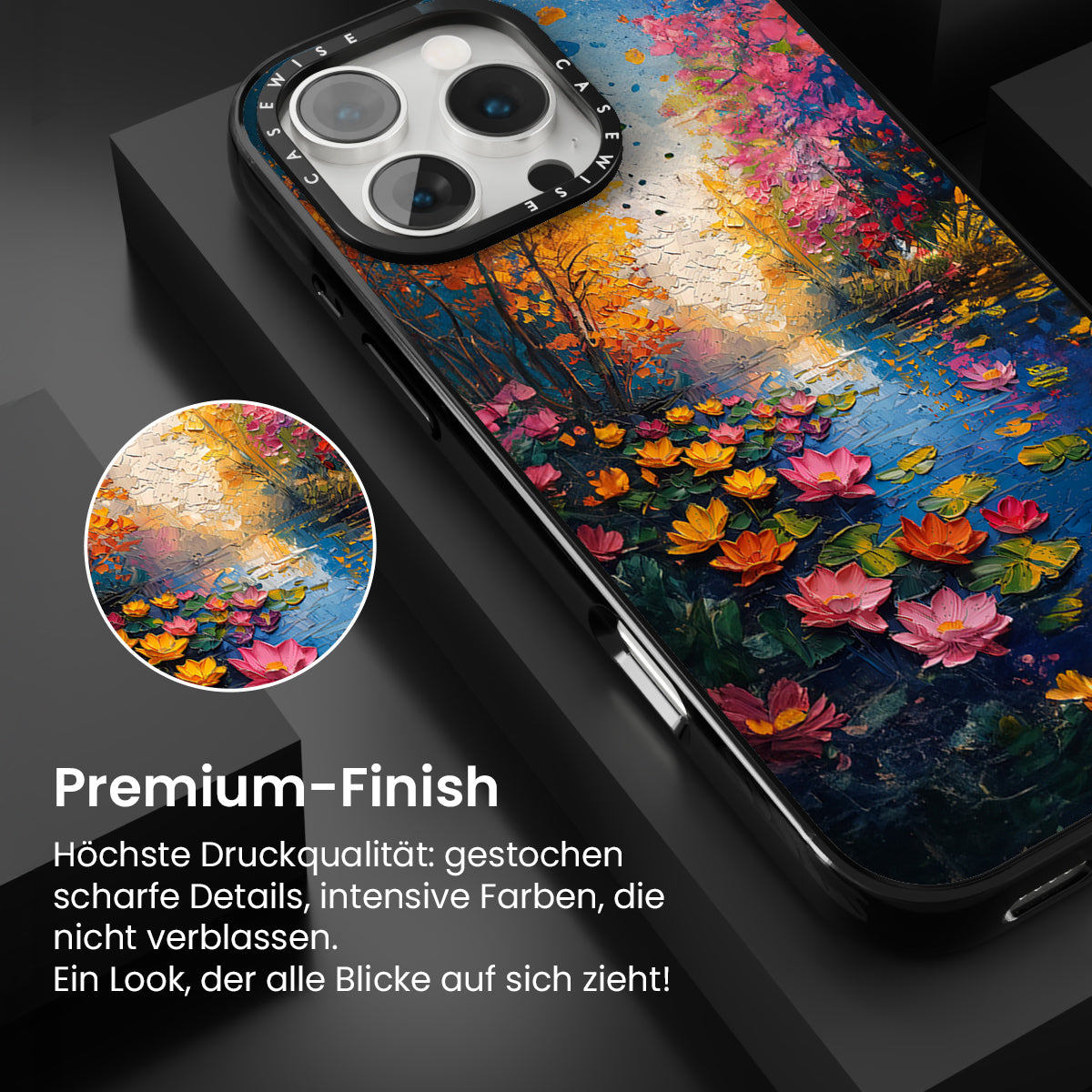 CASEWISE CASEWISE

Premium-Finish

Höchste Druckqualität: gestochen scharfe Details, intensive Farben, die nicht verblassen.
Ein Look, der alle Blicke auf sich zieht!