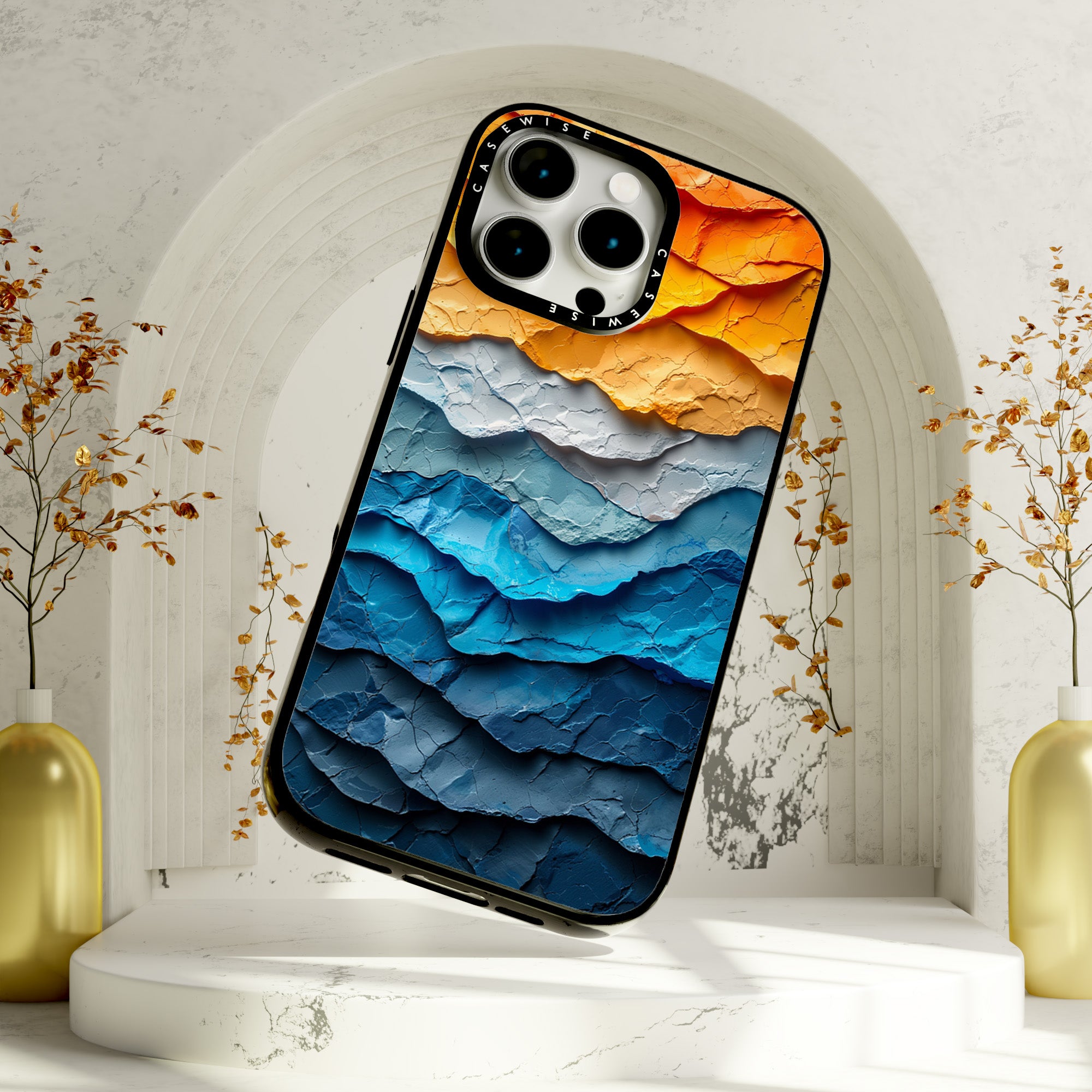 CASEWISE CASEWISE