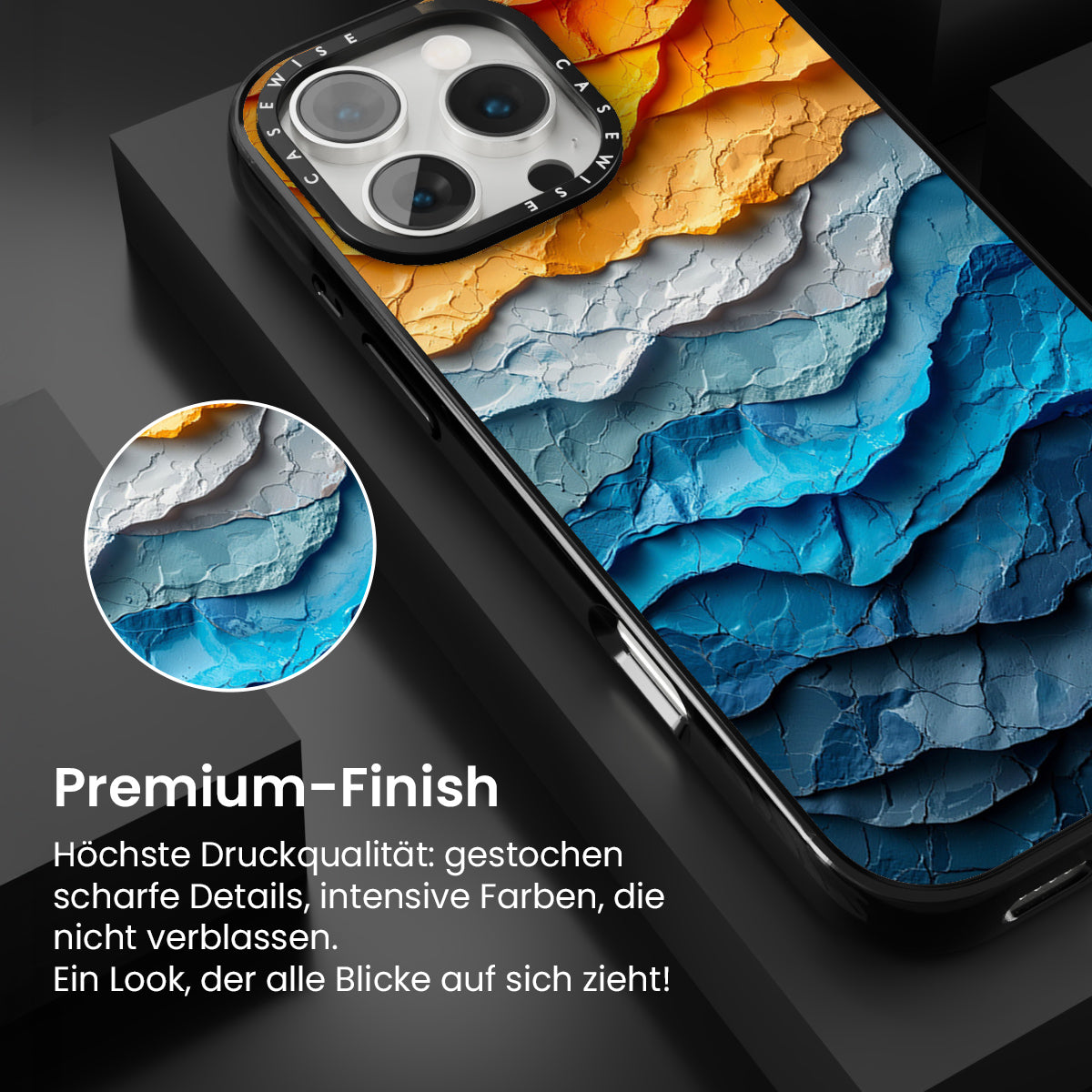 CASEWISE CASEWISE

Premium-Finish

Höchste Druckqualität: gestochen scharfe Details, intensive Farben, die nicht verblassen.
Ein Look, der alle Blicke auf sich zieht!