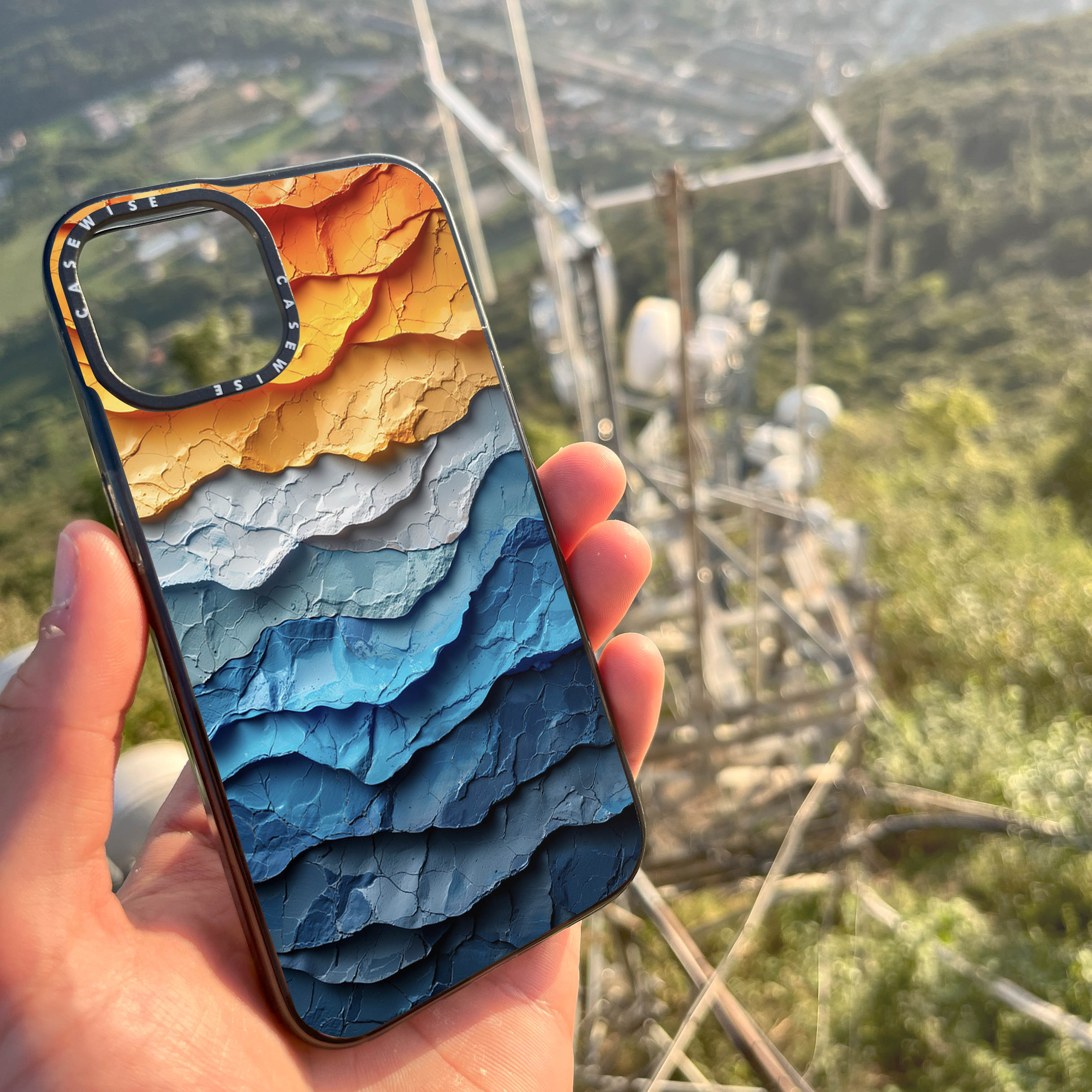 CASEWISE CASEWISE