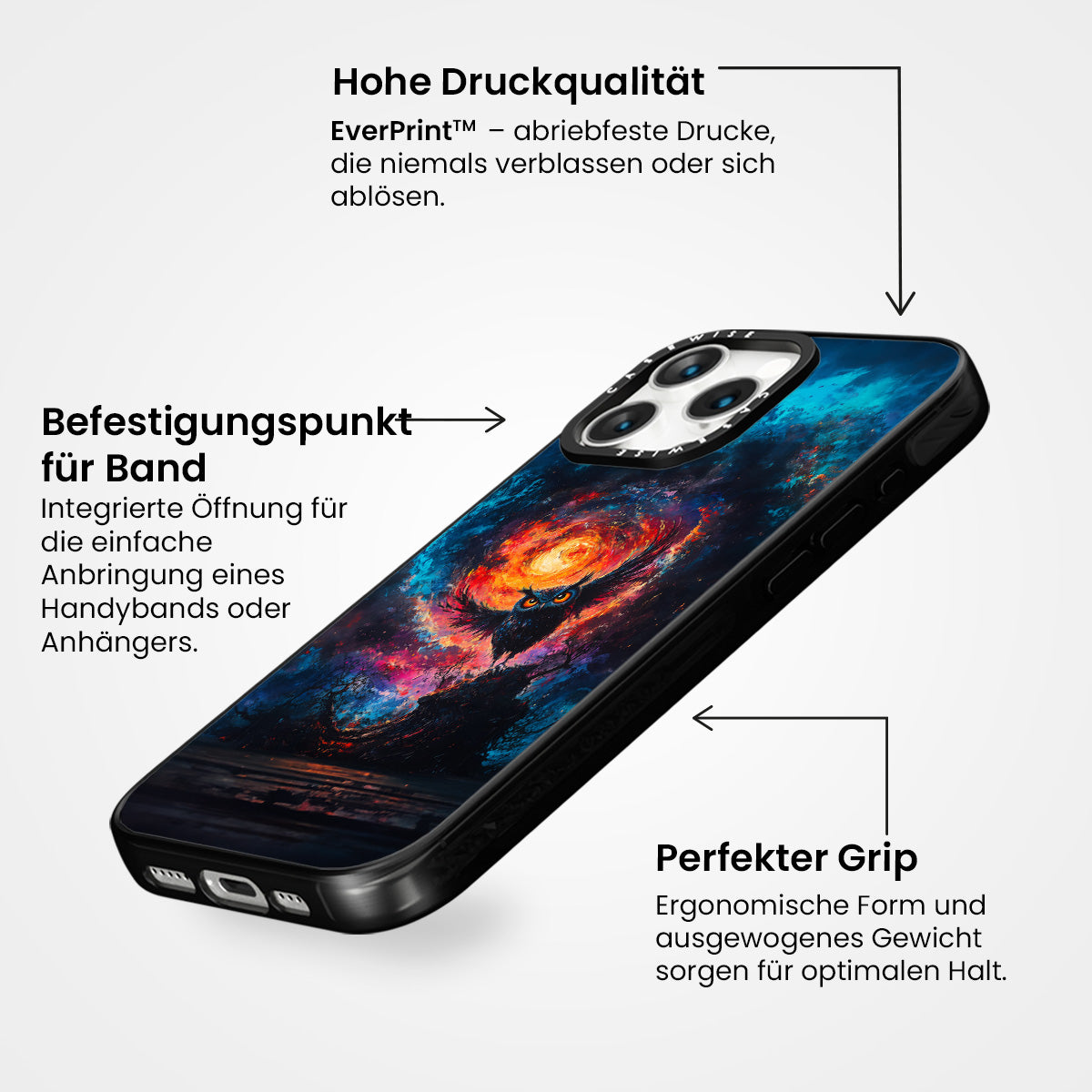 Hohe Druckqualität

EverPrint™ – abriebfeste Drucke, die niemals verblassen oder sich ablösen.

Befestigungspunkt für Band

Integrierte Öffnung für die einfache Anbringung eines Handybands oder Anhängers.

CASEWISE

CASEWISE

Perfekter Grip

Ergonomische Form und ausgewogenes Gewicht sorgen für optimalen Halt.