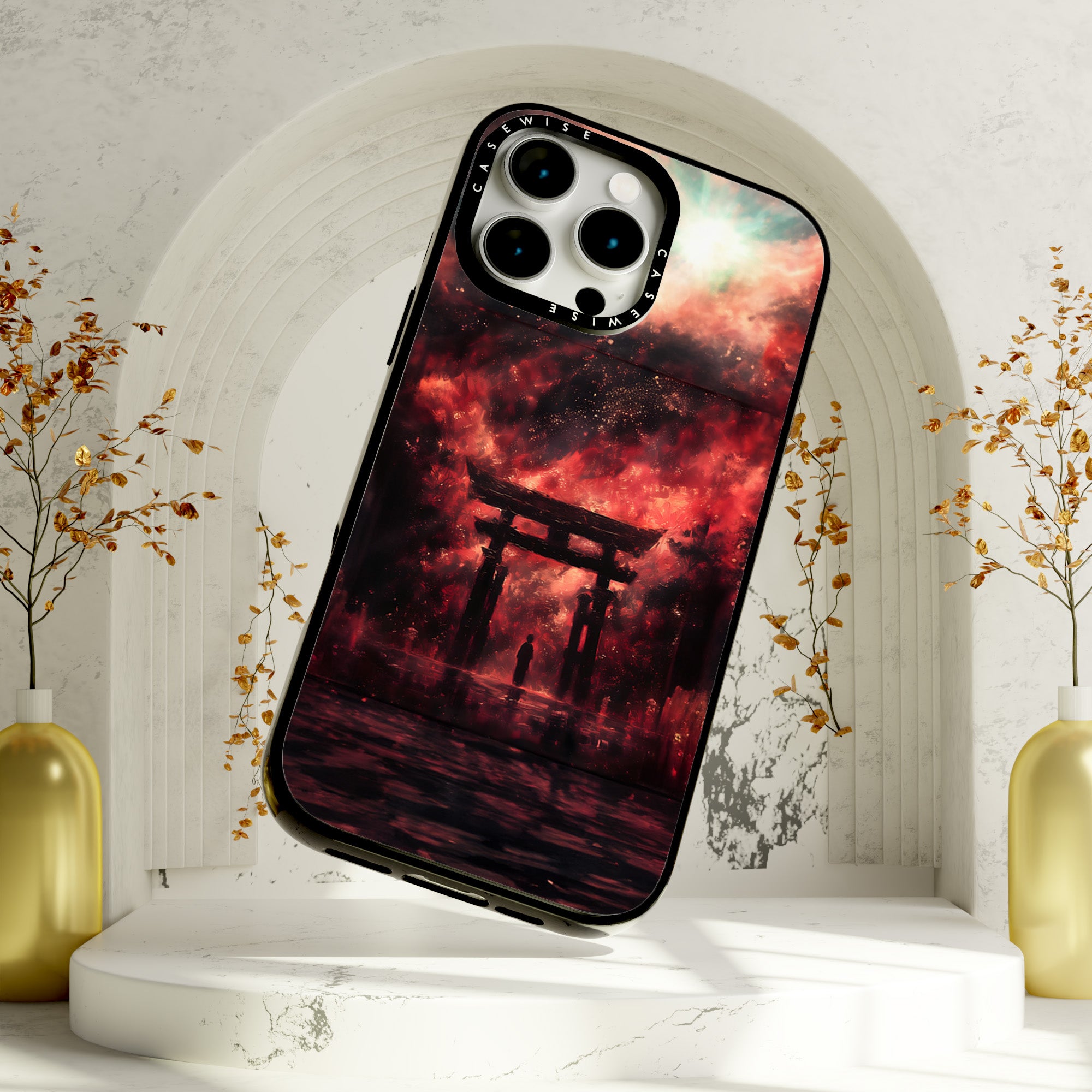 CASEWISE
CASEWISE