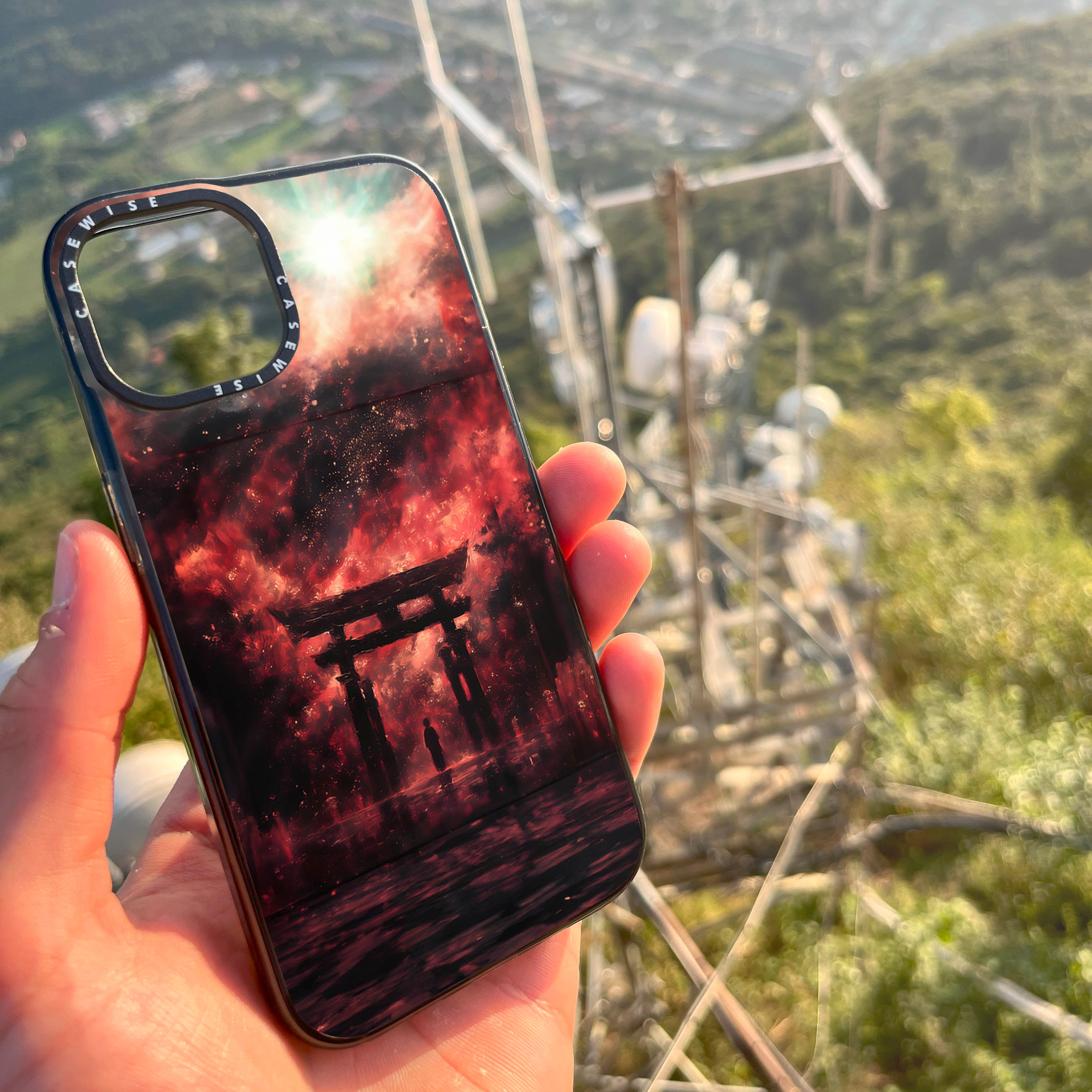 CASEWISE CASEWISE