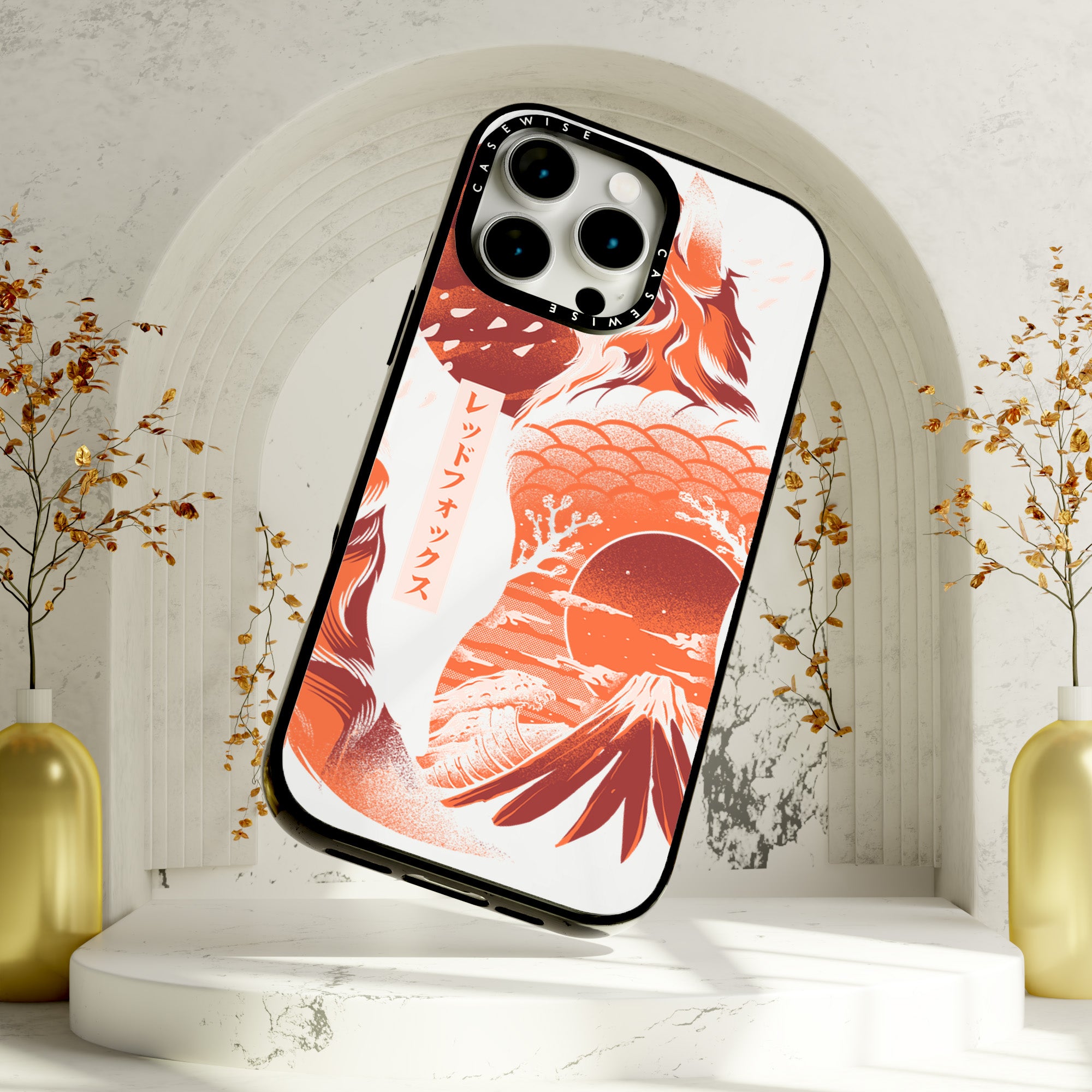 CASEWISE CASEWISE

レッドフォックス