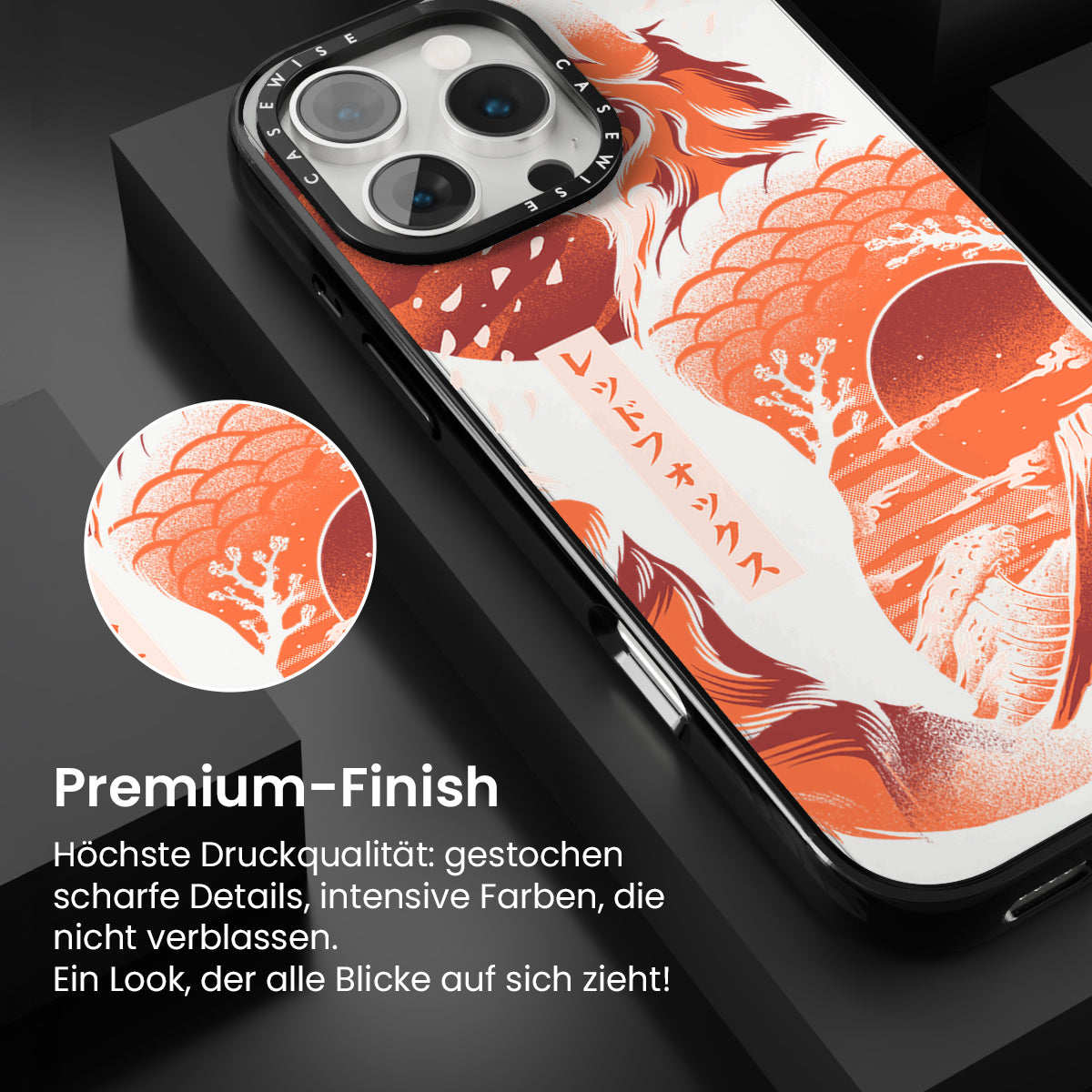 CASEWISE CASEWISE

レッドフォックス

Premium-Finish

Höchste Druckqualität: gestochen scharfe Details, intensive Farben, die nicht verblassen.
Ein Look, der alle Blicke auf sich zieht!