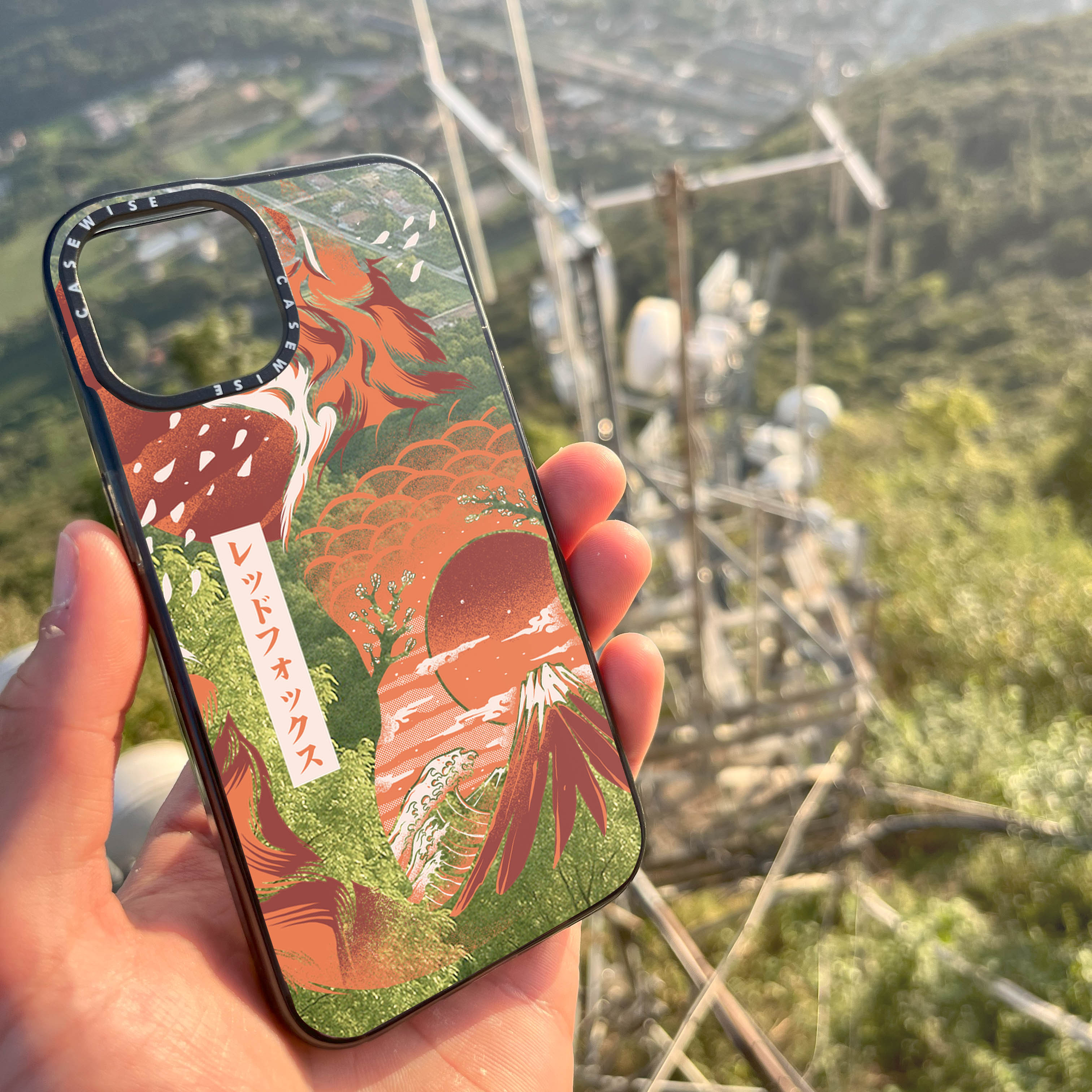 CASEWISE CASEWISE

レッドフォックス