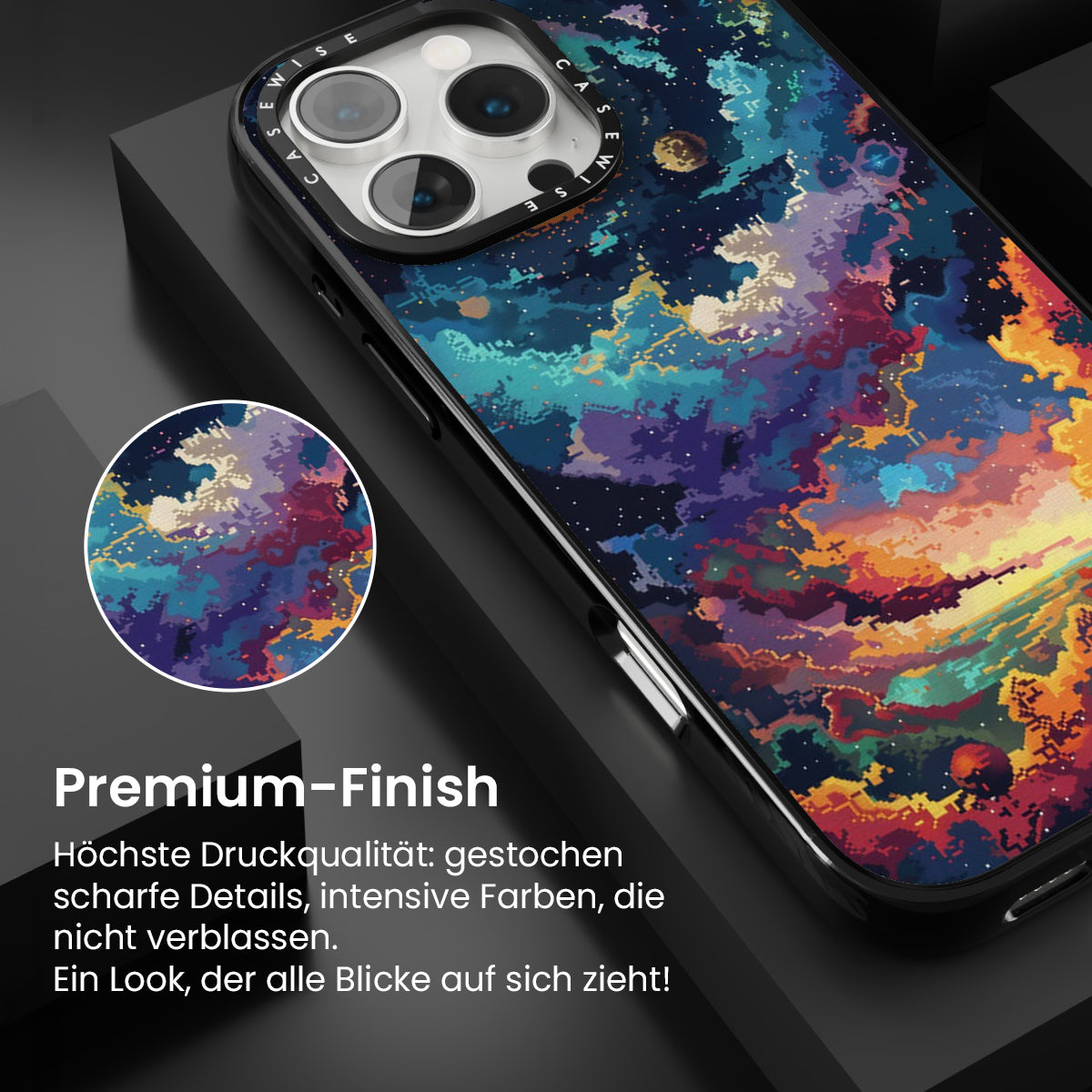 CASEWISE CASEWISE

Premium-Finish

Höchste Druckqualität: gestochen scharfe Details, intensive Farben, die nicht verblassen.
Ein Look, der alle Blicke auf sich zieht!