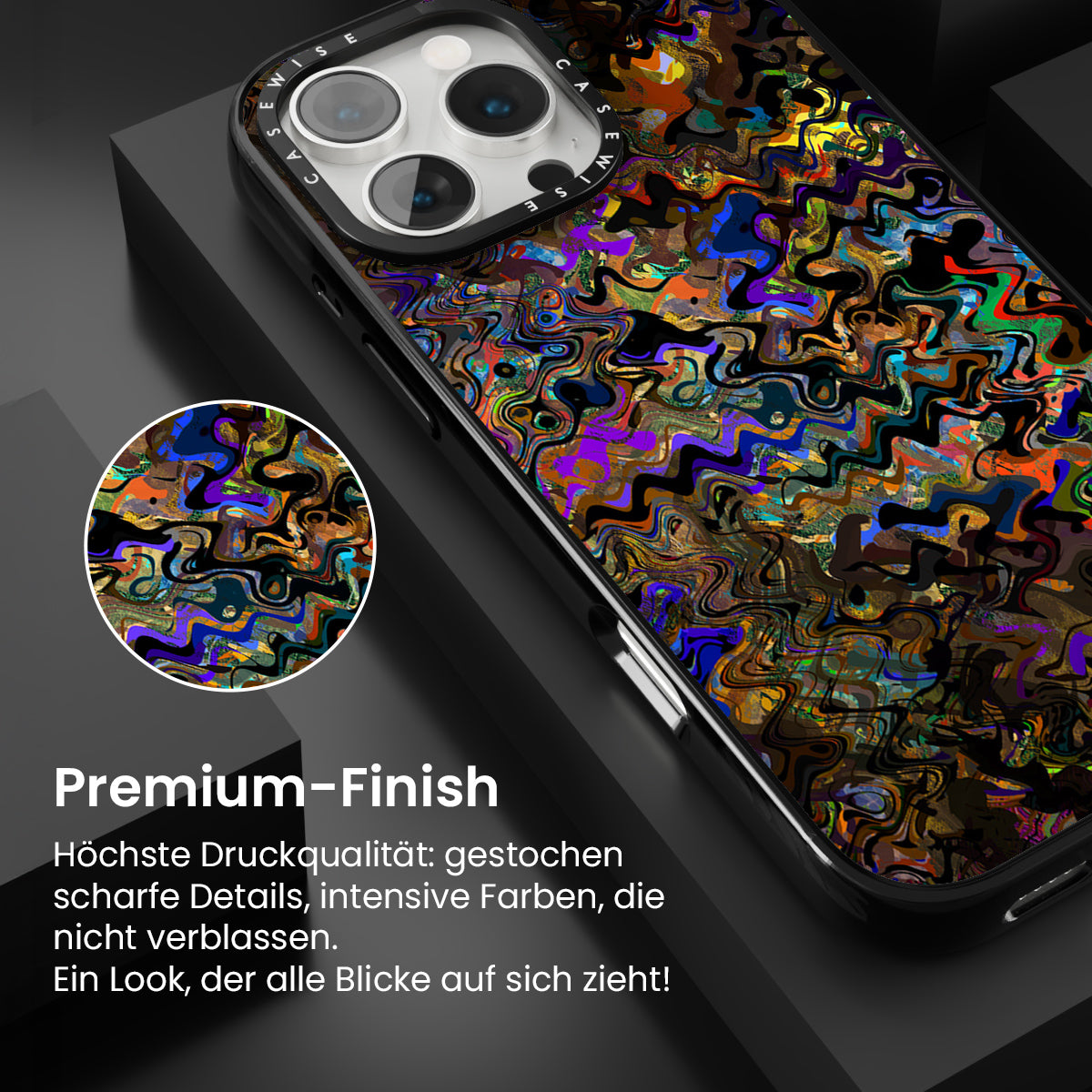 CASEWISE CASEWISE

Premium-Finish

Höchste Druckqualität: gestochen scharfe Details, intensive Farben, die nicht verblassen.
Ein Look, der alle Blicke auf sich zieht!