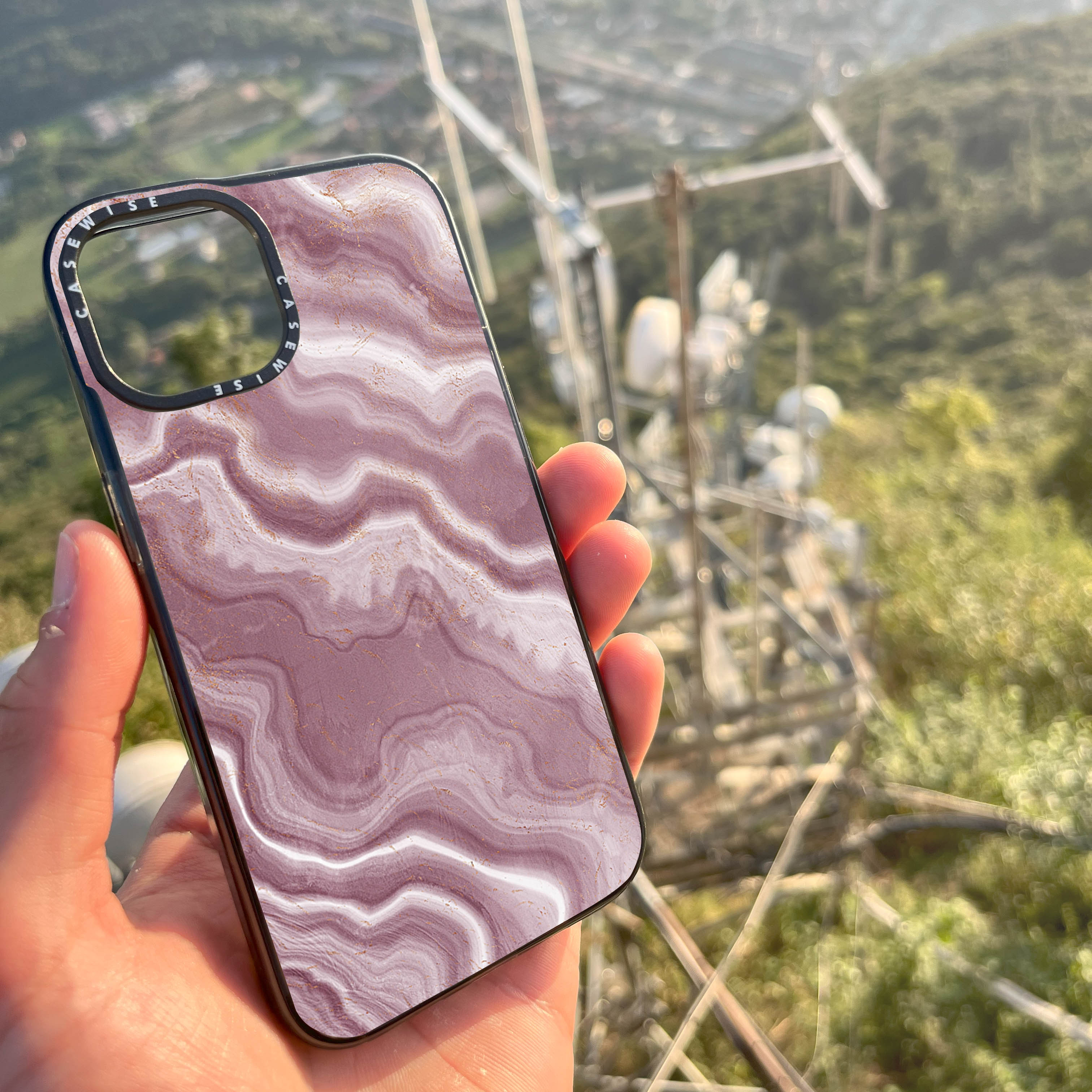 CASEWISE CASEWISE