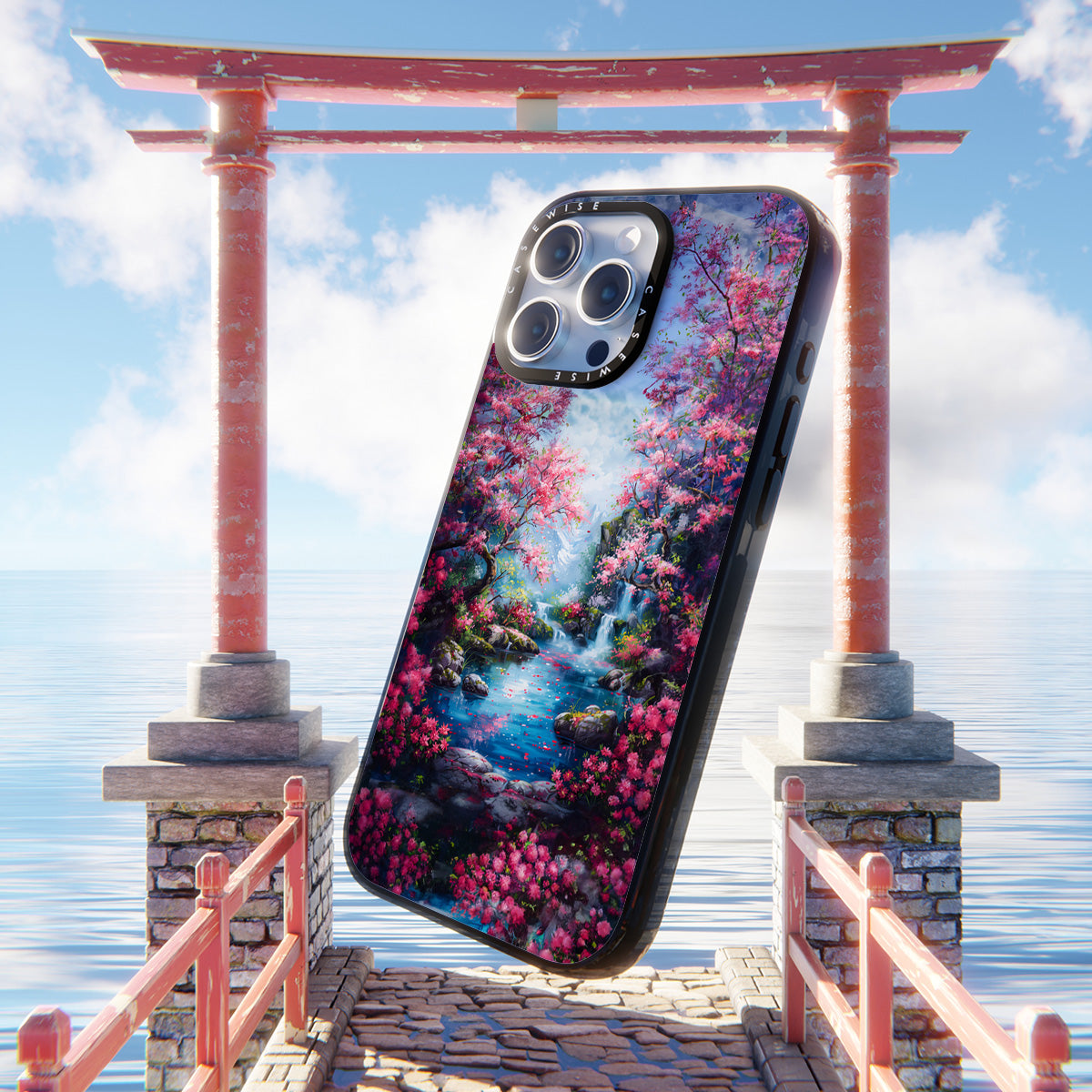 CASEWISE CASEWISE