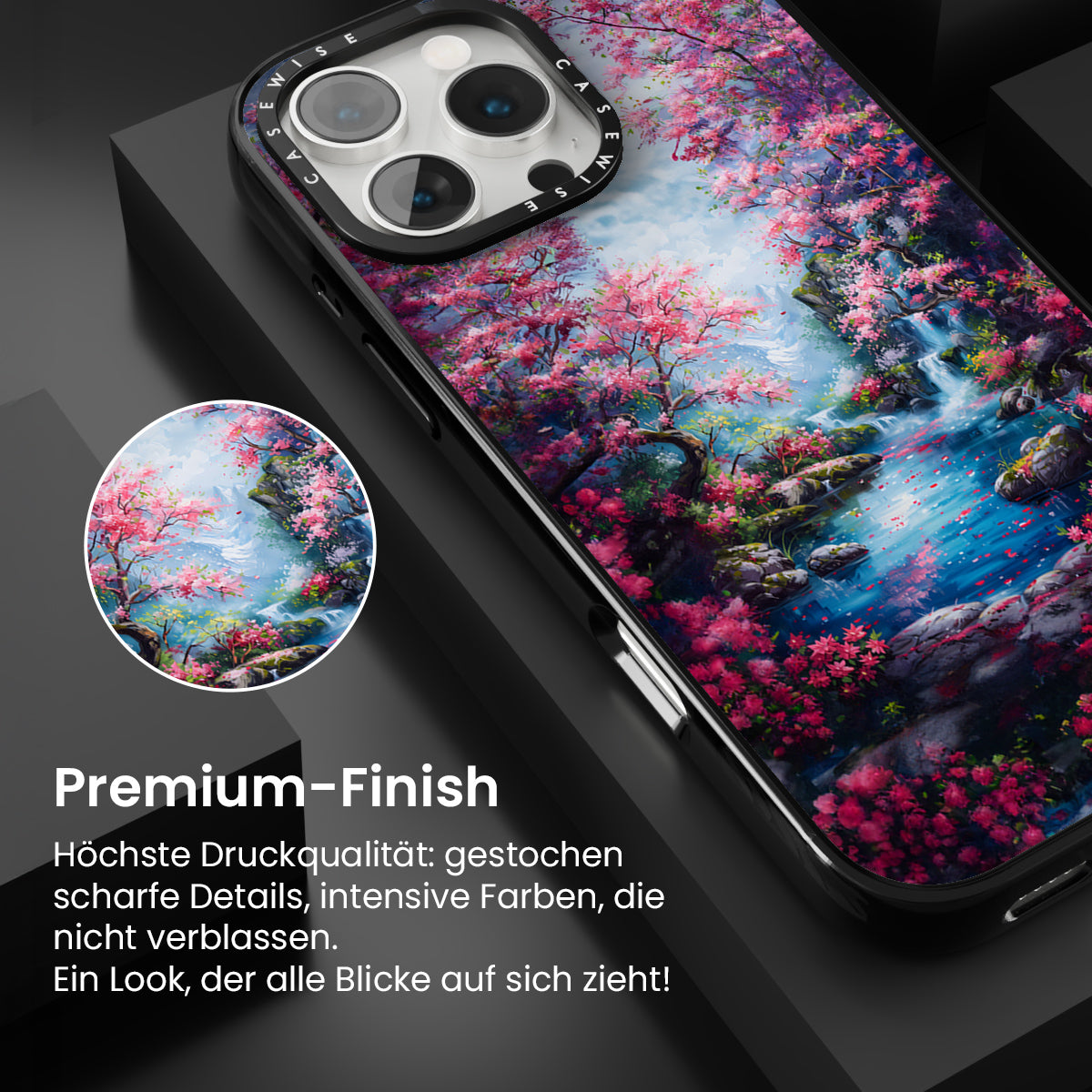 CASEWISE CASEWISE

Premium-Finish

Höchste Druckqualität: gestochen scharfe Details, intensive Farben, die nicht verblassen.
Ein Look, der alle Blicke auf sich zieht!