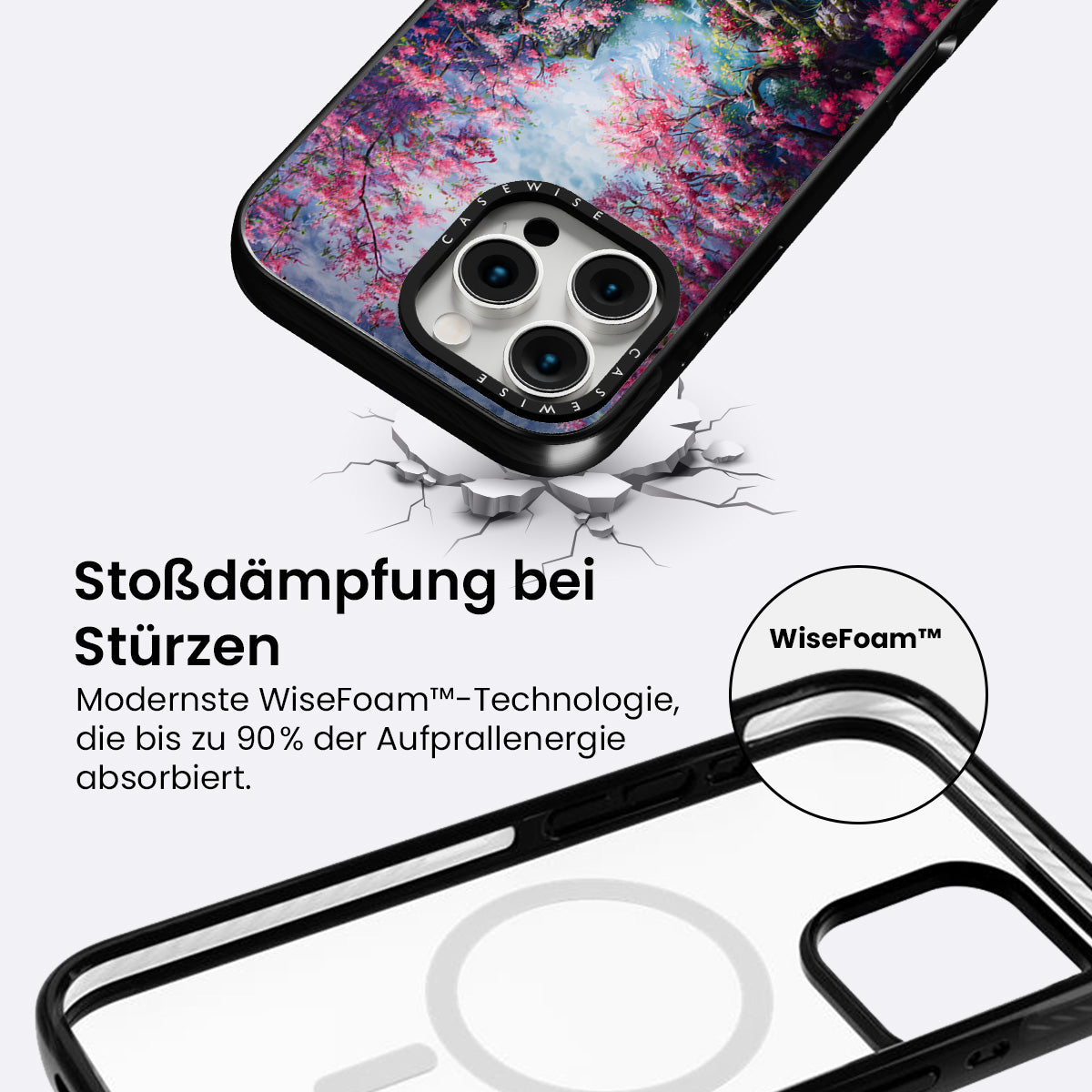 CASEWISE

CASEWISE

Stoßdämpfung bei Stürzen

Modernste WiseFoam™-Technologie, die bis zu 90% der Aufprallenergie absorbiert.

WiseFoam™