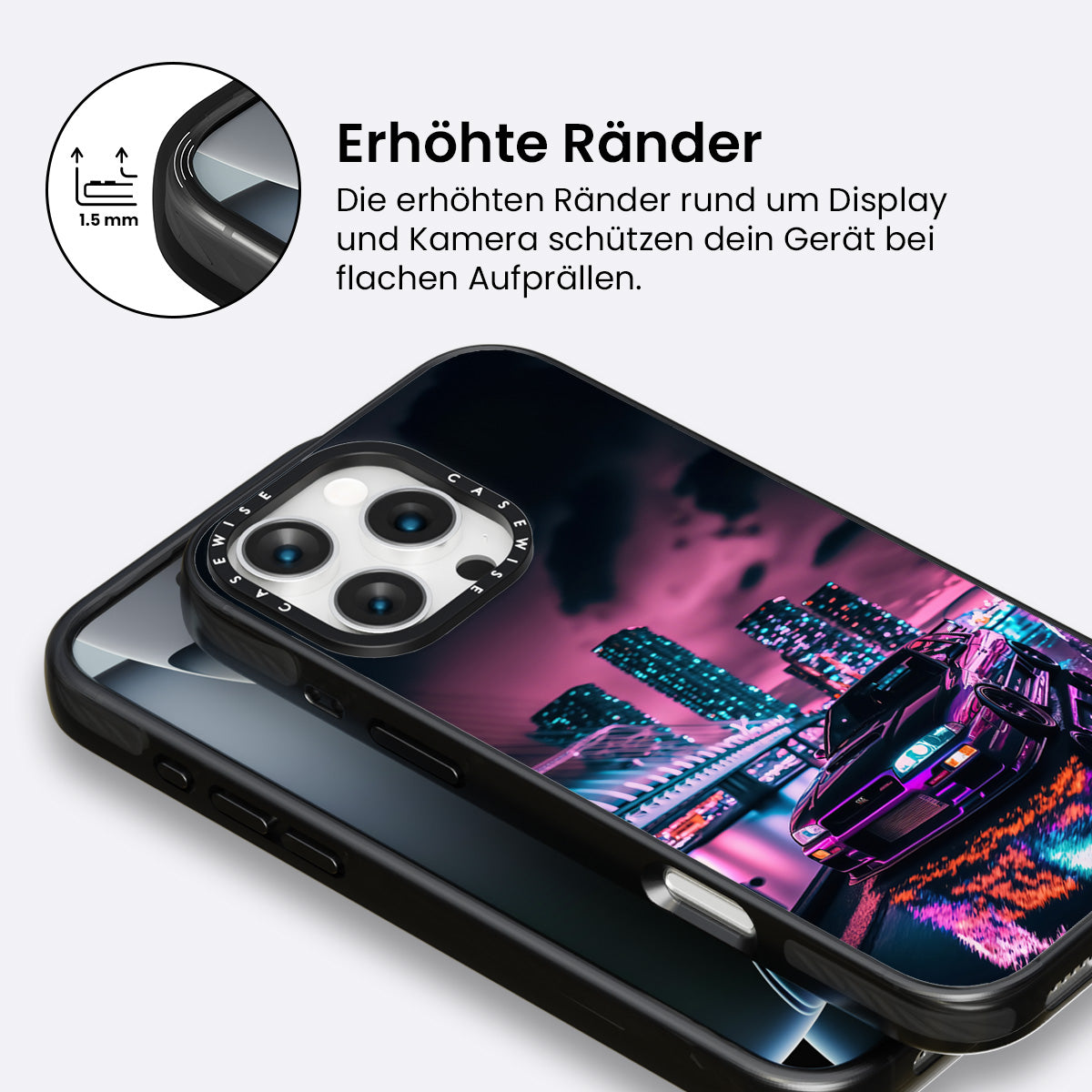 1.5 mm

Erhöhte Ränder

Die erhöhten Ränder rund um Display und Kamera schützen dein Gerät bei flachen Aufprällen.

CASEWISE CASEWISE