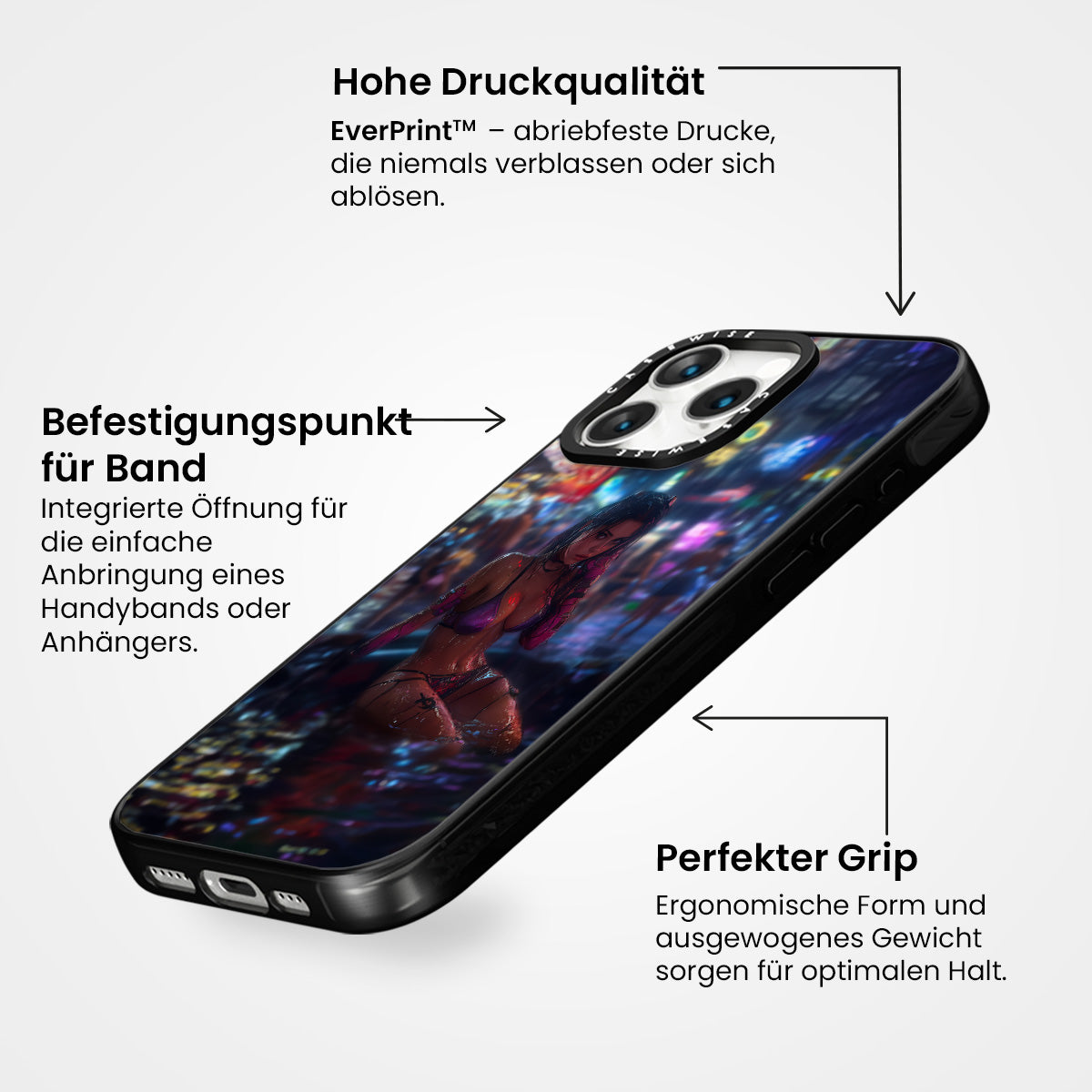 Hohe Druckqualität

EverPrint™ – abriebfeste Drucke, die niemals verblassen oder sich ablösen.

Befestigungspunkt für Band

Integrierte Öffnung für die einfache Anbringung eines Handybands oder Anhängers.

CASEWISE

CASEWISE

Perfekter Grip

Ergonomische Form und ausgewogenes Gewicht sorgen für optimalen Halt.