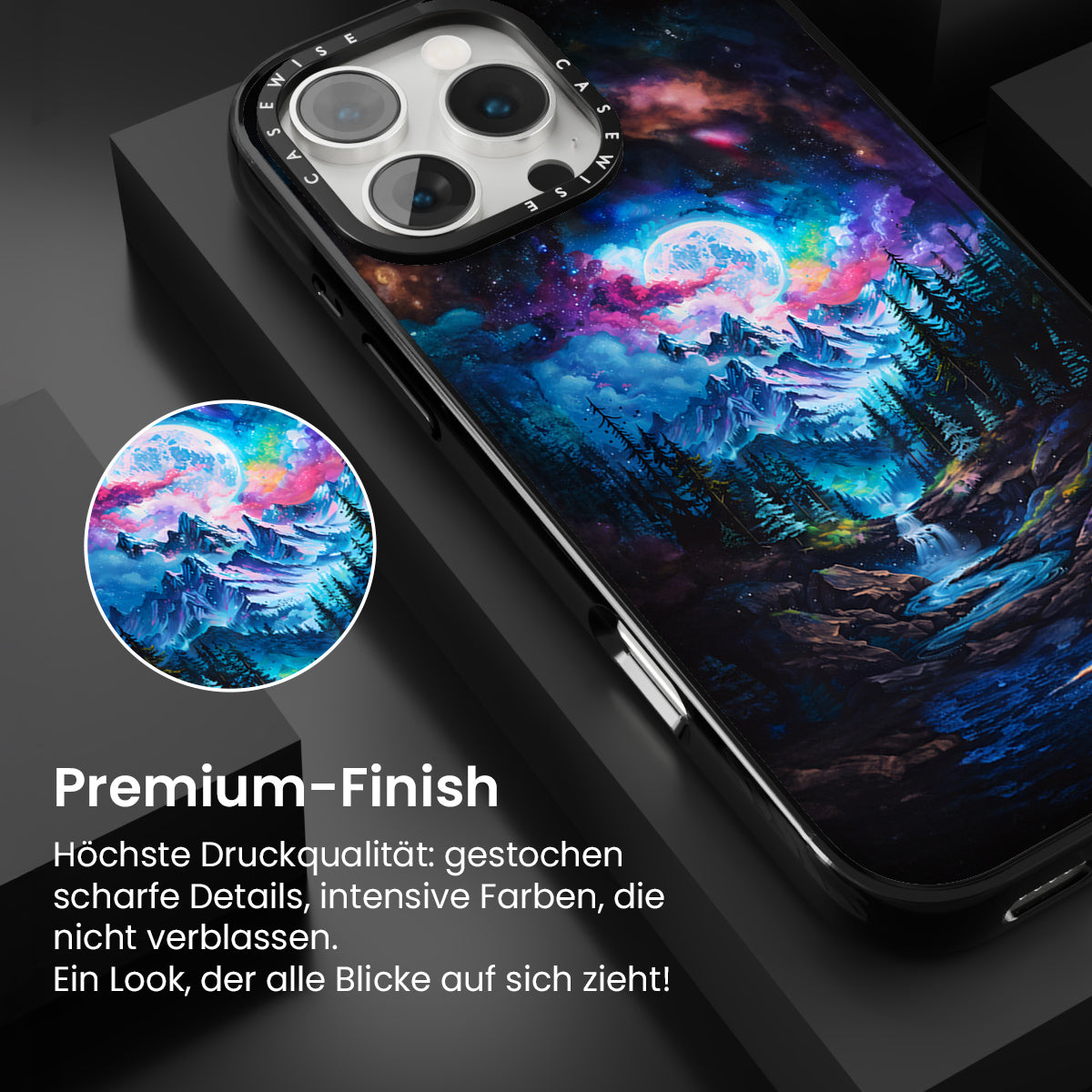 CASEWISE CASEWISE

Premium-Finish

Höchste Druckqualität: gestochen scharfe Details, intensive Farben, die nicht verblassen.
Ein Look, der alle Blicke auf sich zieht!