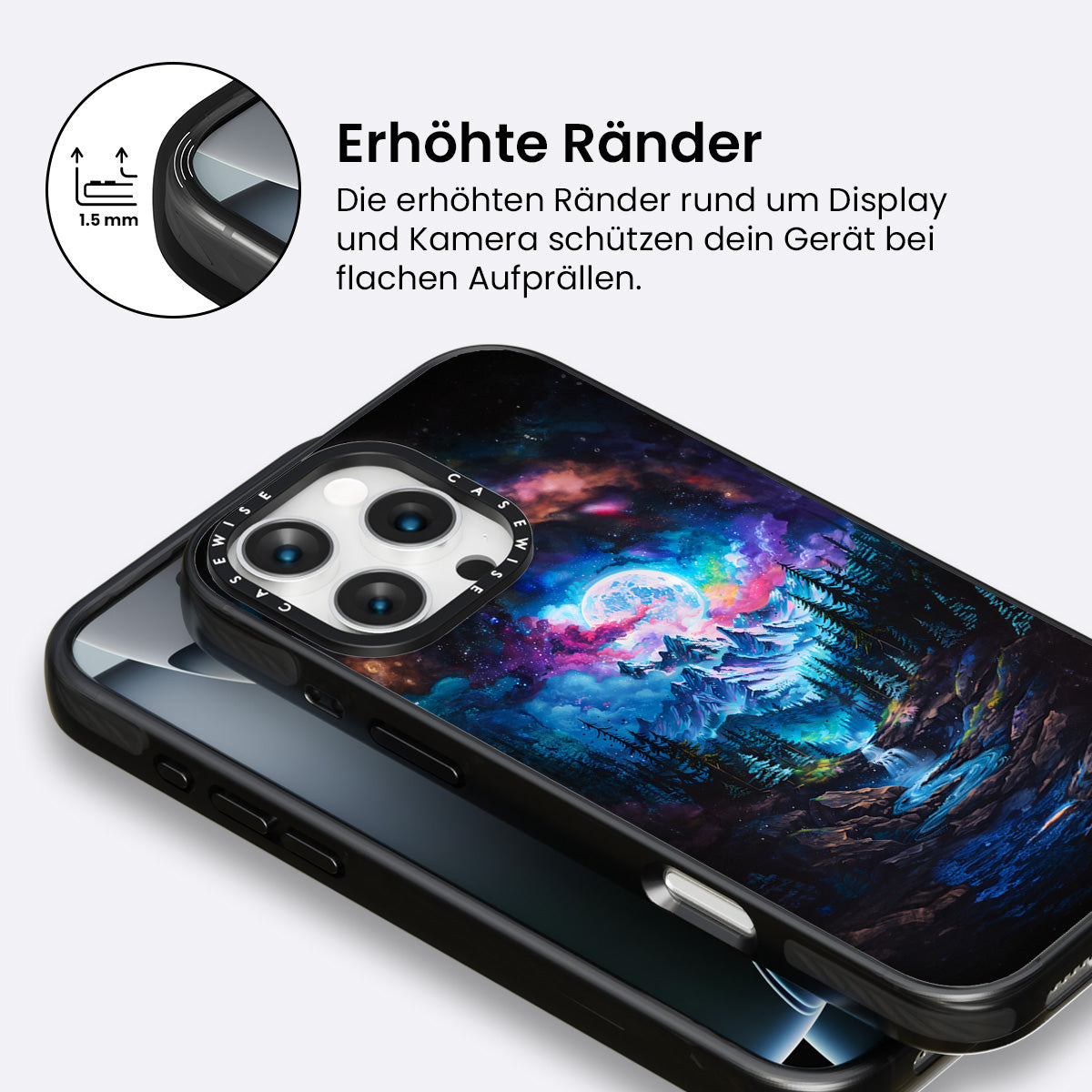 1.5 mm

Erhöhte Ränder

Die erhöhten Ränder rund um Display und Kamera schützen dein Gerät bei flachen Aufprällen.

CASEWISE

CASEWISE