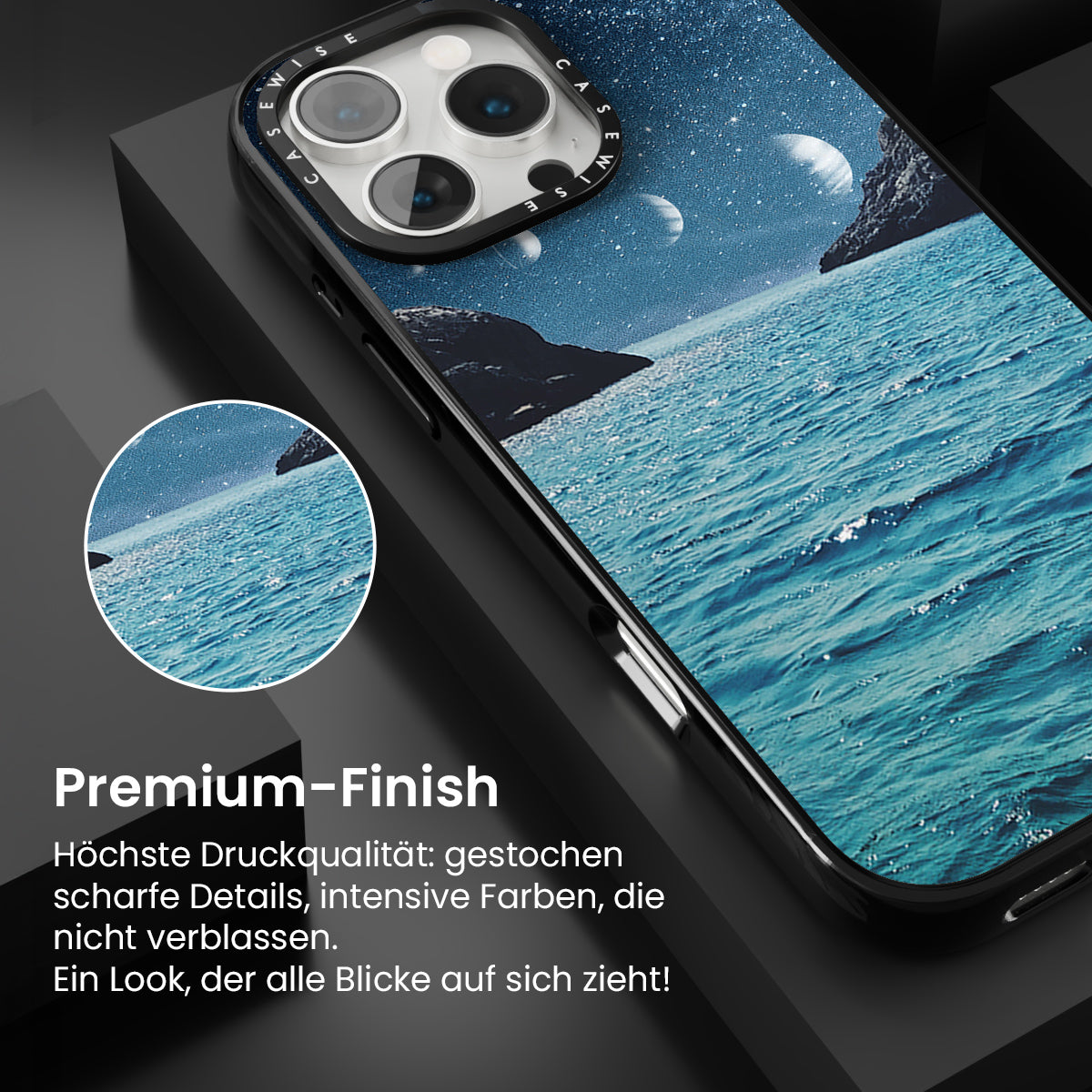 CASEWISE CASEWISE

Premium-Finish

Höchste Druckqualität: gestochen scharfe Details, intensive Farben, die nicht verblassen.
Ein Look, der alle Blicke auf sich zieht!