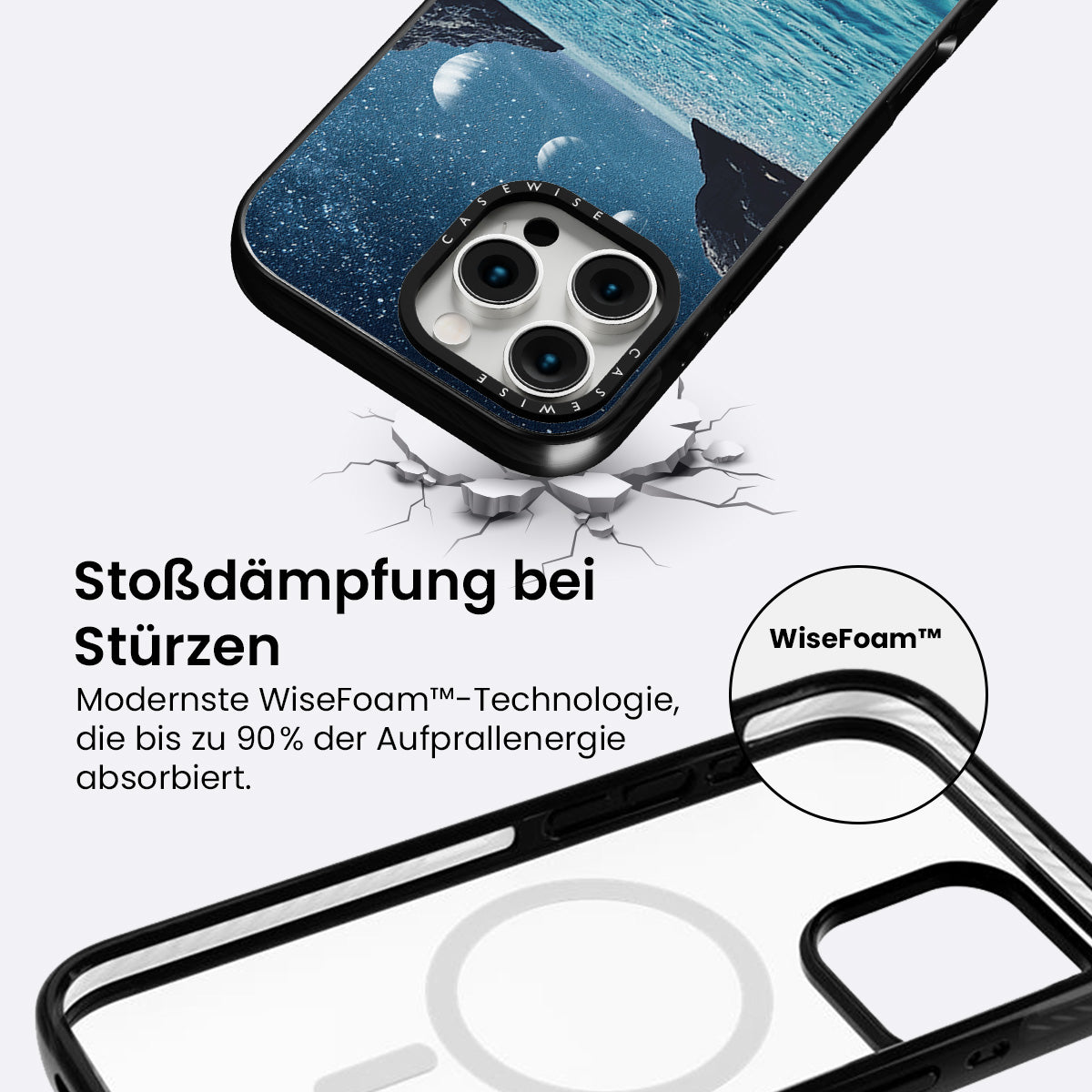 CASEWISE

CASEWISE

Stoßdämpfung bei Stürzen

Modernste WiseFoam™-Technologie, die bis zu 90% der Aufprallenergie absorbiert.

WiseFoam™