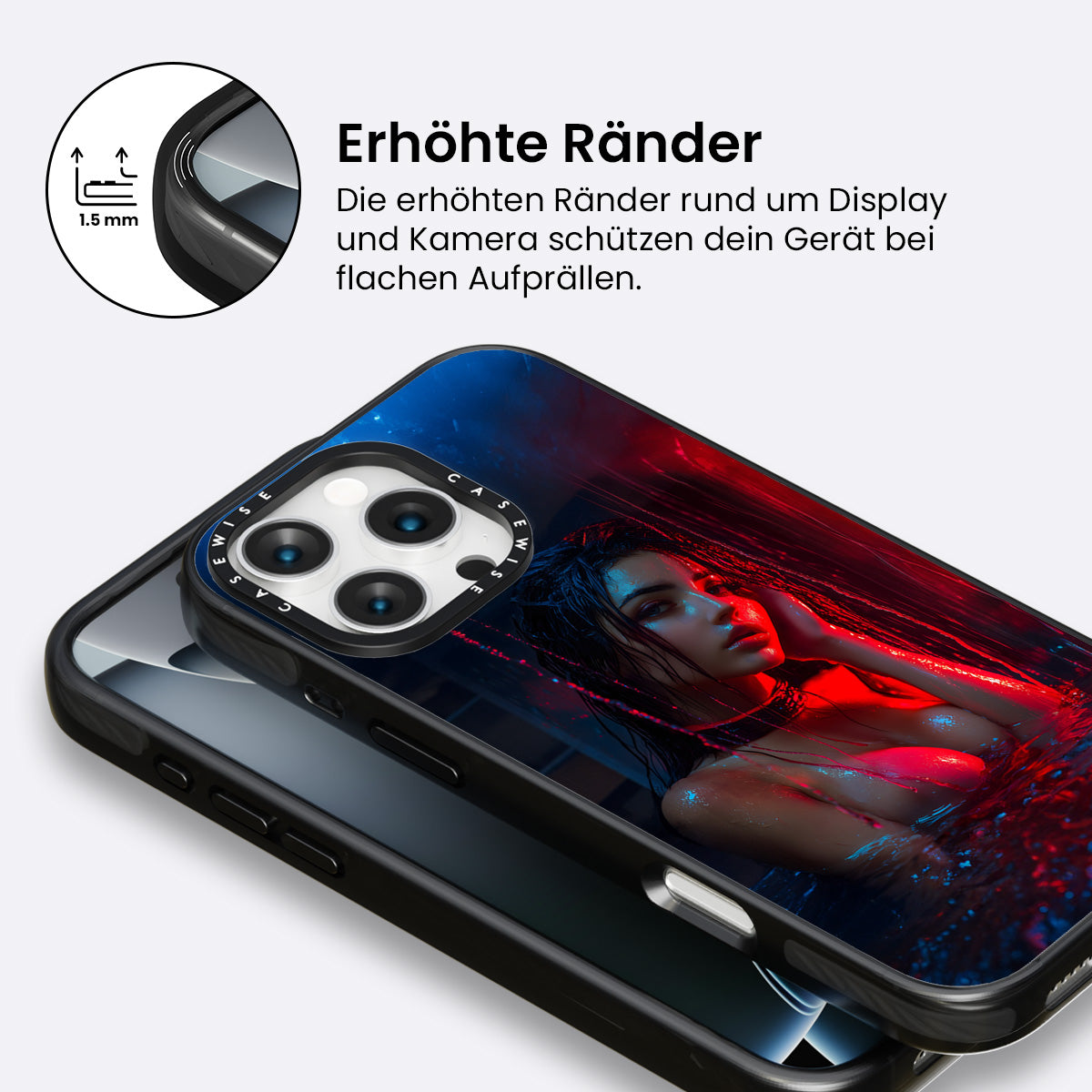 1.5 mm

Erhöhte Ränder

Die erhöhten Ränder rund um Display und Kamera schützen dein Gerät bei flachen Aufprällen.

CASEWISE CASEWISE