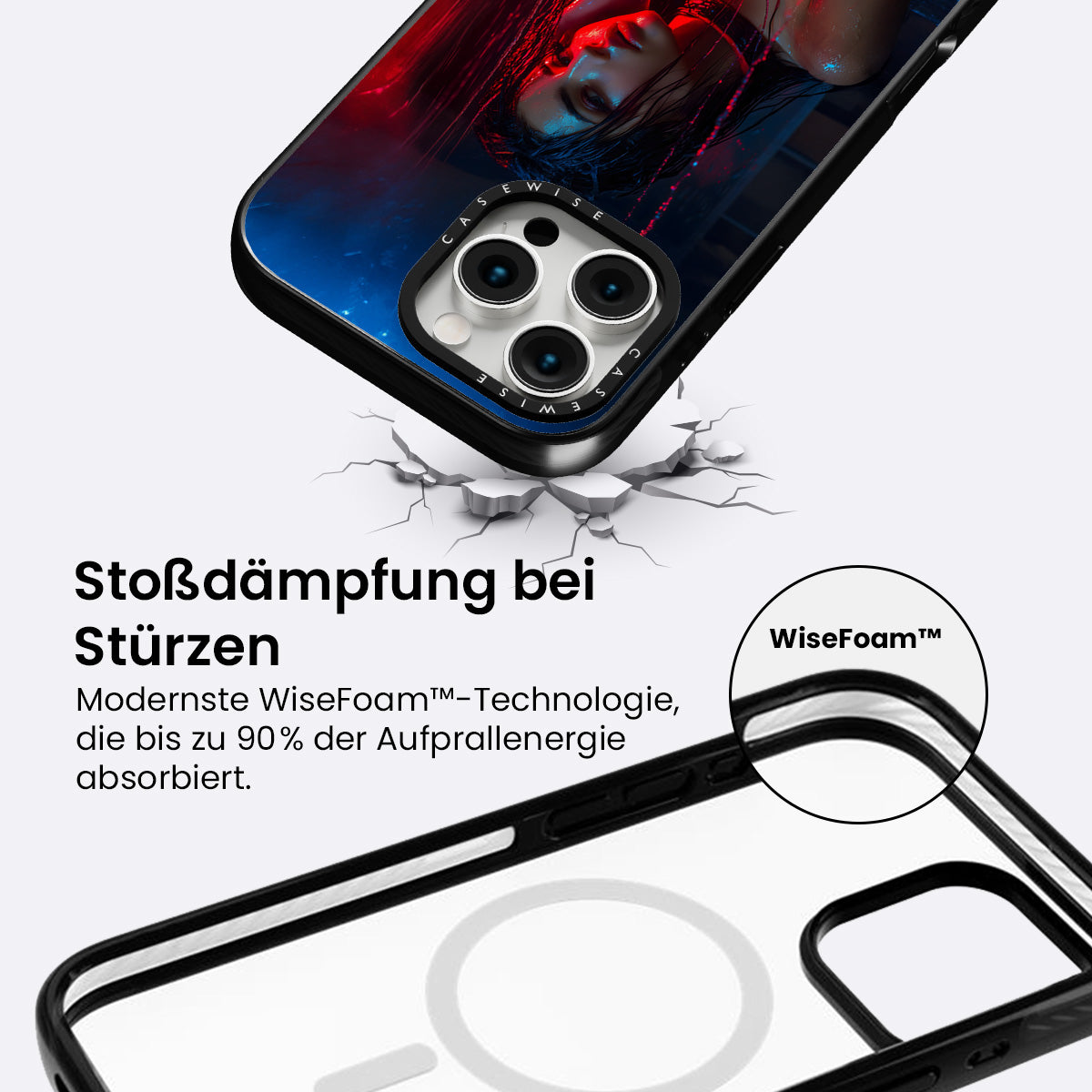 CASEWISE

CASEWISE

Stoßdämpfung bei Stürzen

Modernste WiseFoam™-Technologie, die bis zu 90% der Aufprallenergie absorbiert.

WiseFoam™