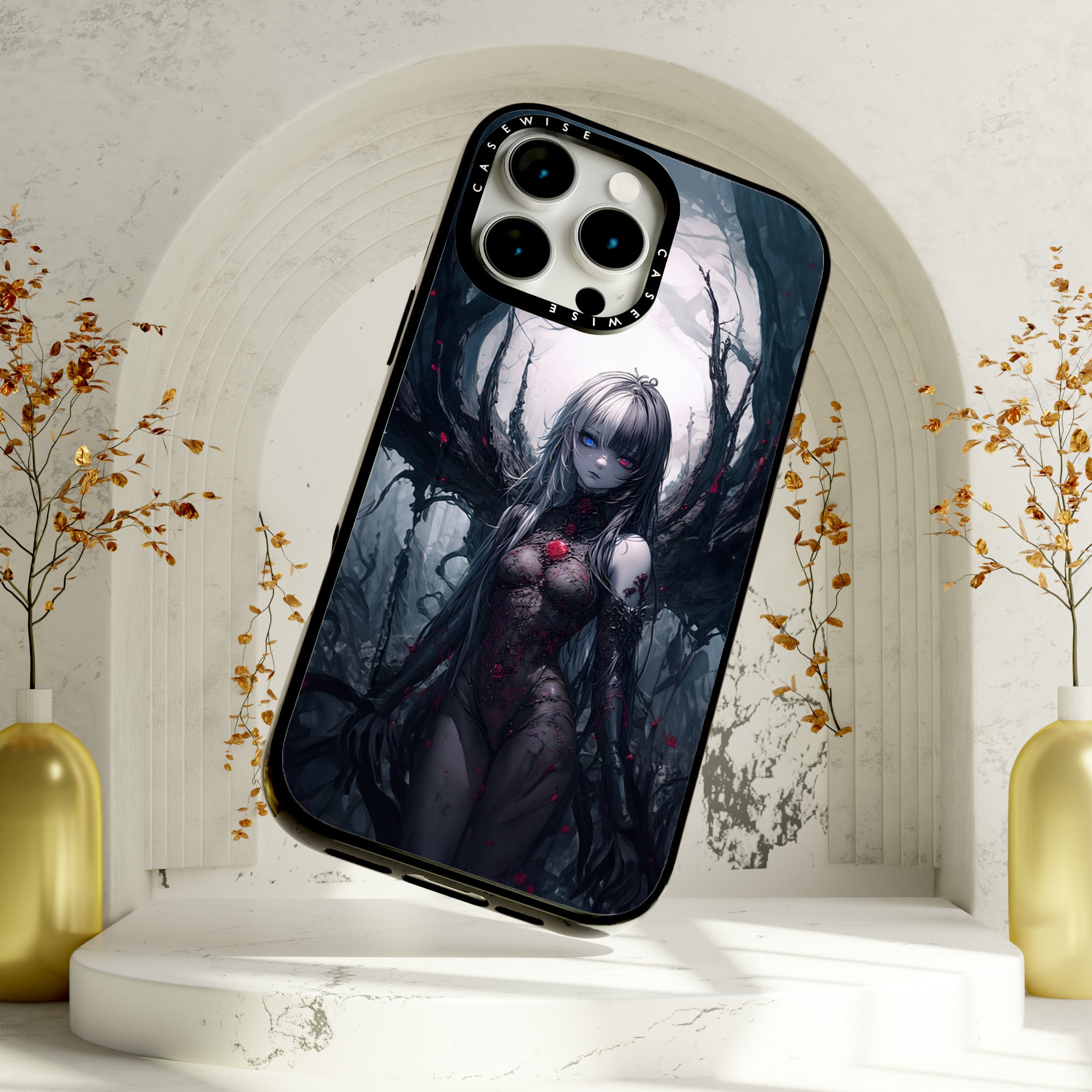 CASEWISE
CASEWISE