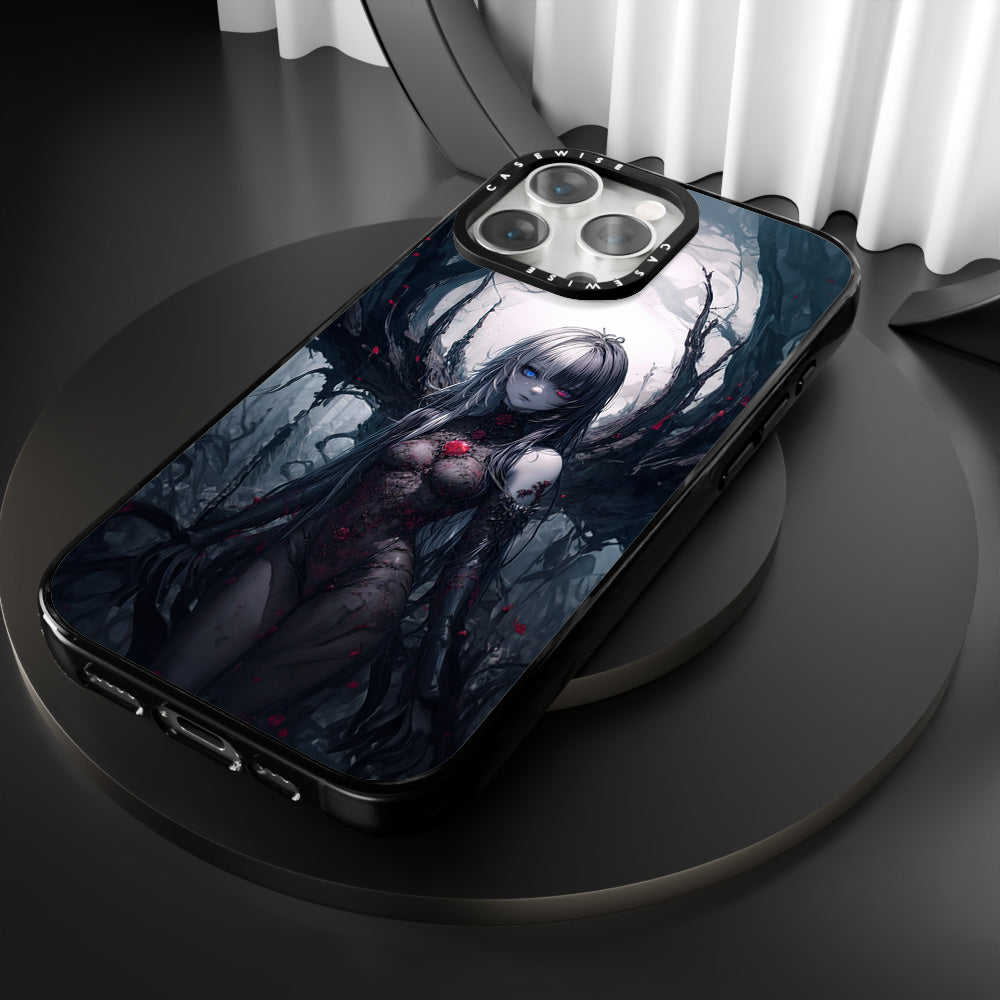 CASEWISE
CASEWISE