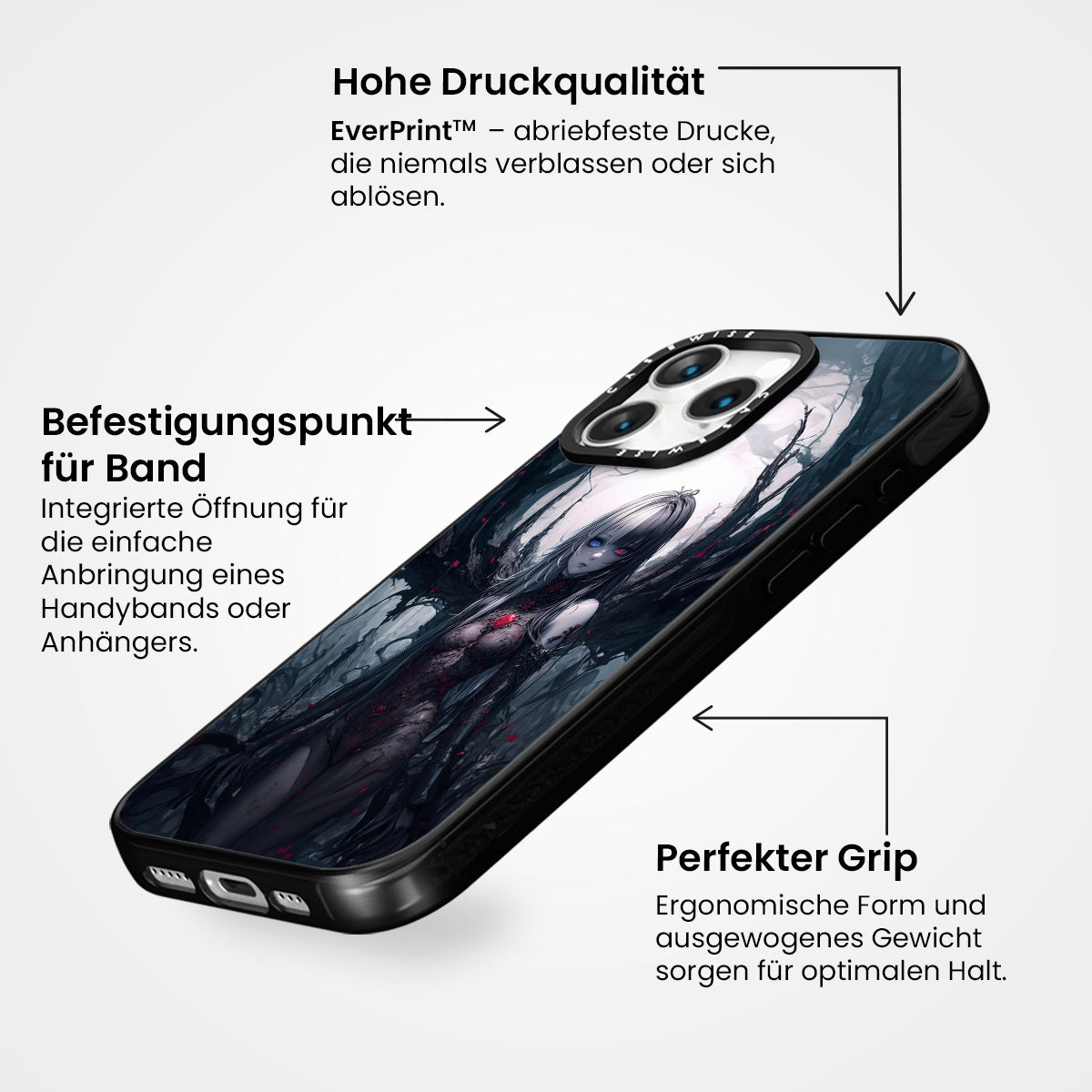 Hohe Druckqualität

EverPrint™ – abriebfeste Drucke, die niemals verblassen oder sich ablösen.

CASEWISE

CASEWISE

Befestigungspunkt für Band

Integrierte Öffnung für die einfache Anbringung eines Handybands oder Anhängers.

Perfekter Grip

Ergonomische Form und ausgewogenes Gewicht sorgen für optimalen Halt.