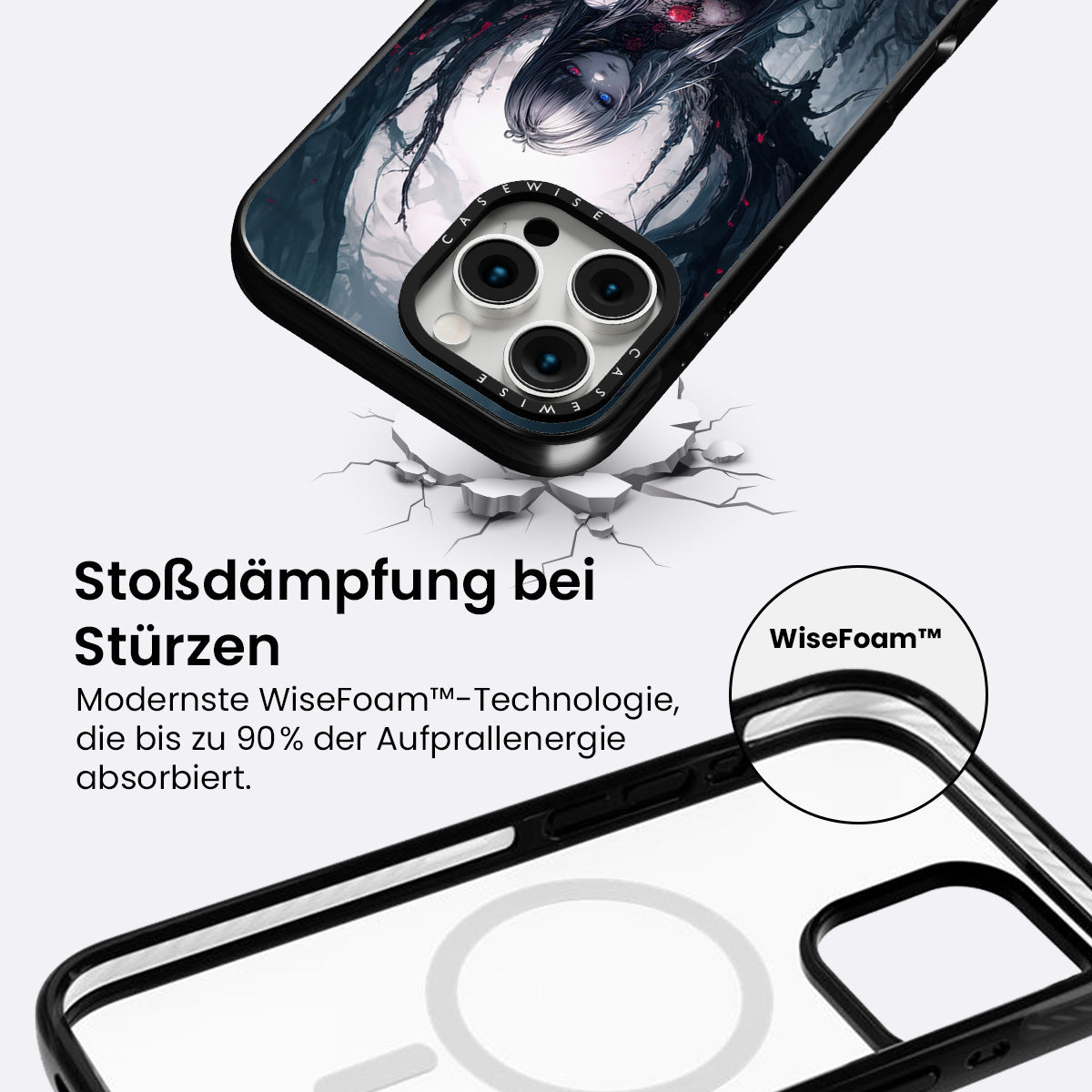 CASEWISE

CASEWISE

Stoßdämpfung bei Stürzen

Modernste WiseFoam™-Technologie, die bis zu 90% der Aufprallenergie absorbiert.

WiseFoam™