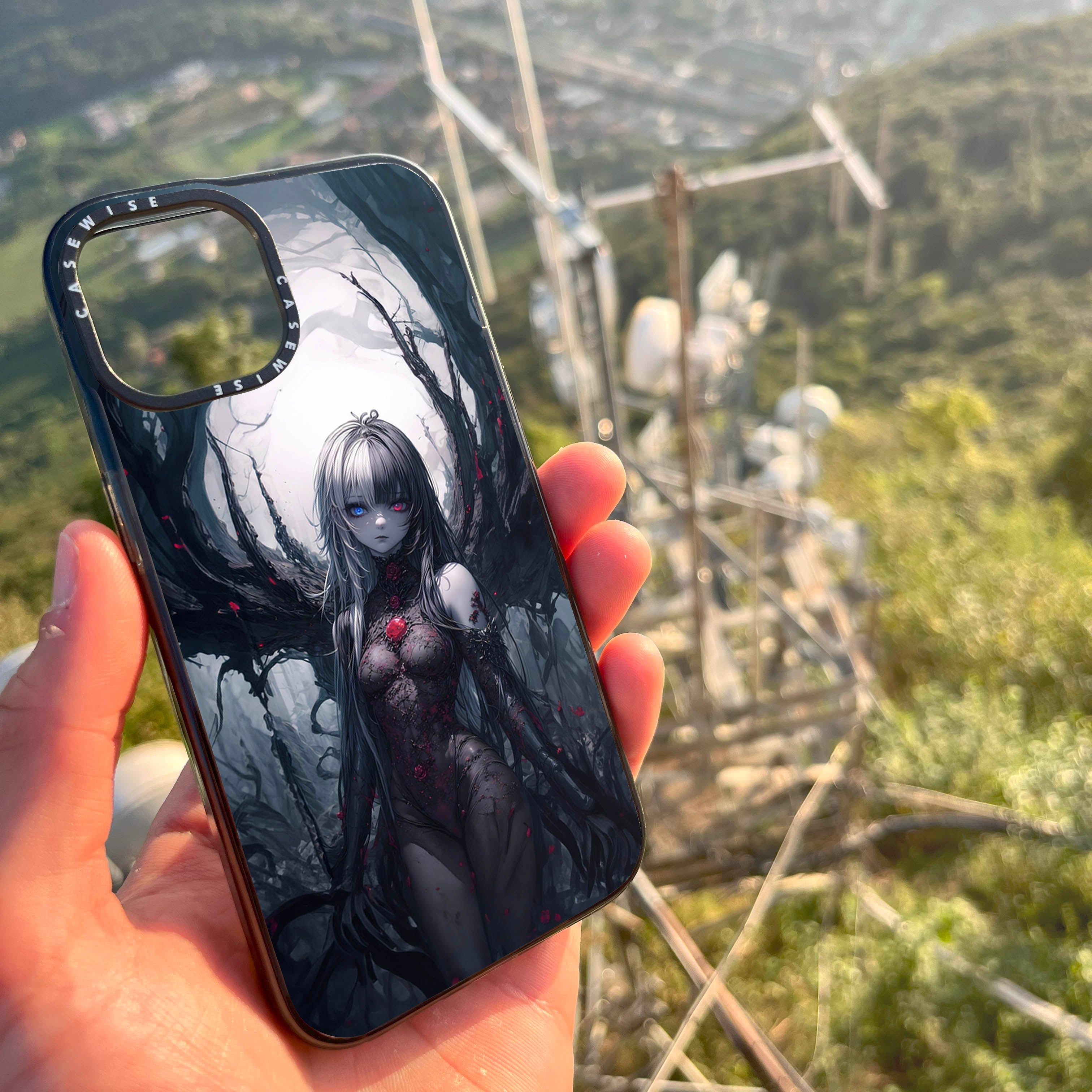 CASEWISE CASEWISE