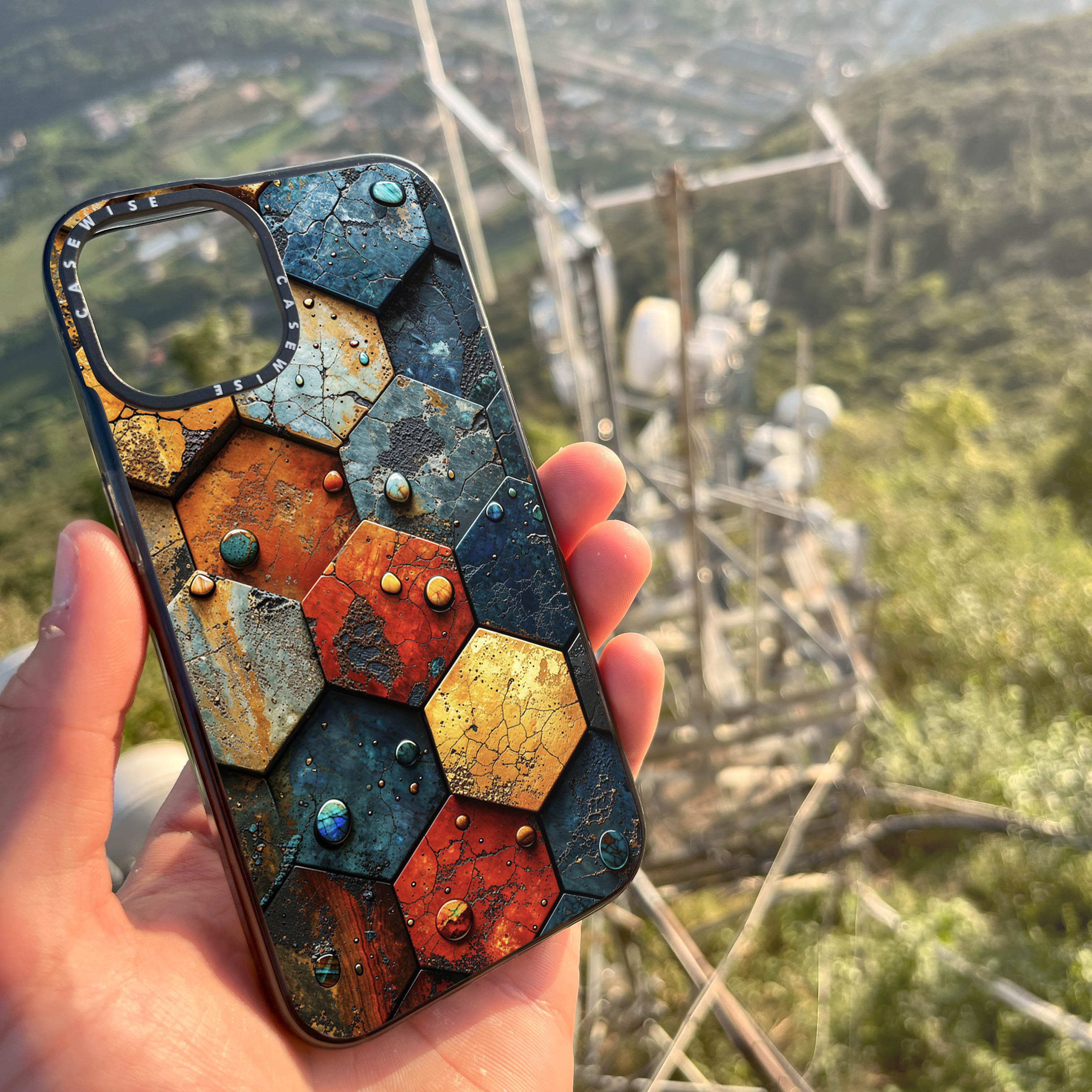 CASEWISE CASEWISE