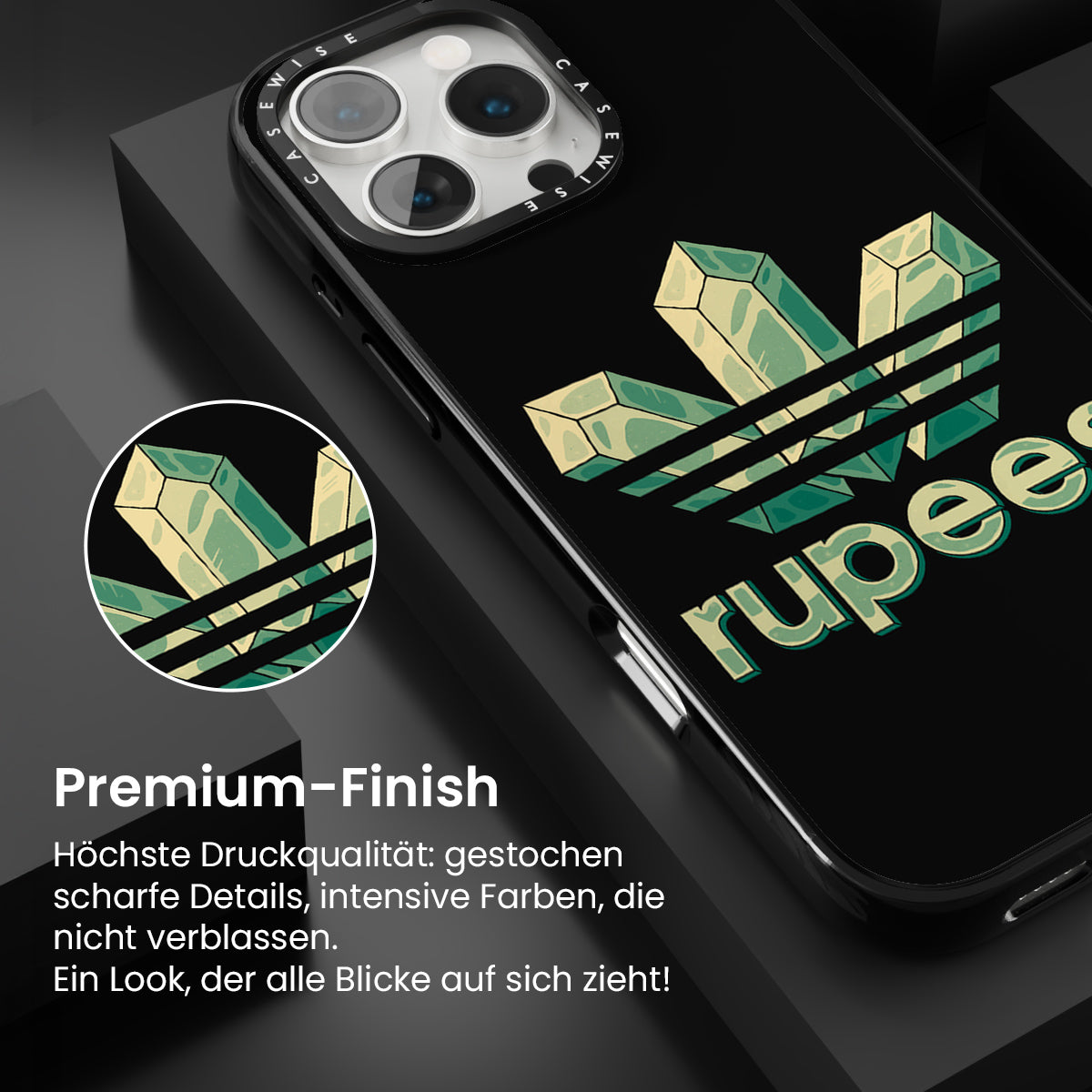 CASEWISE CASEWISE

rupees

Premium-Finish

Höchste Druckqualität: gestochen scharfe Details, intensive Farben, die nicht verblassen.
Ein Look, der alle Blicke auf sich zieht!